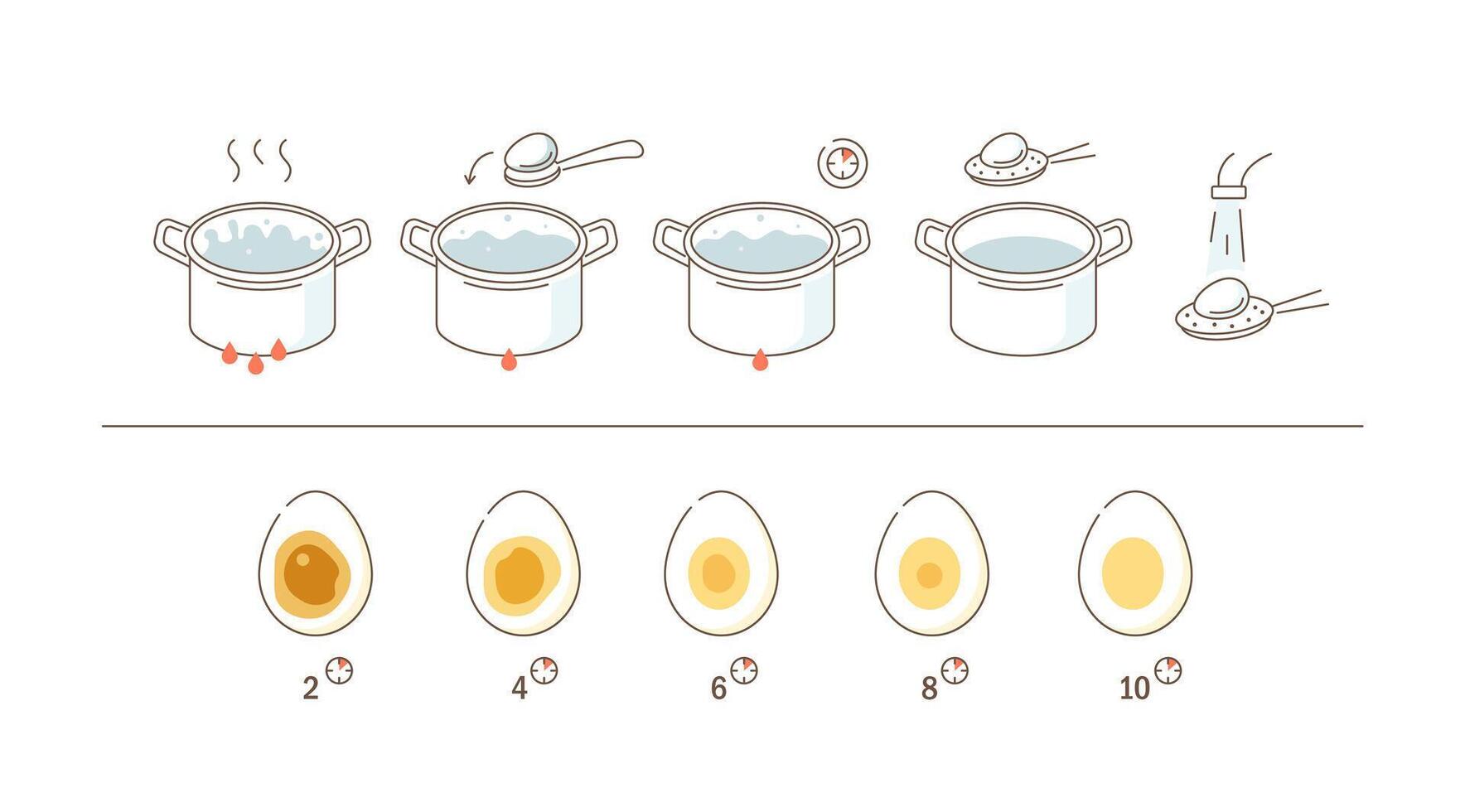 2

4

6

8

10