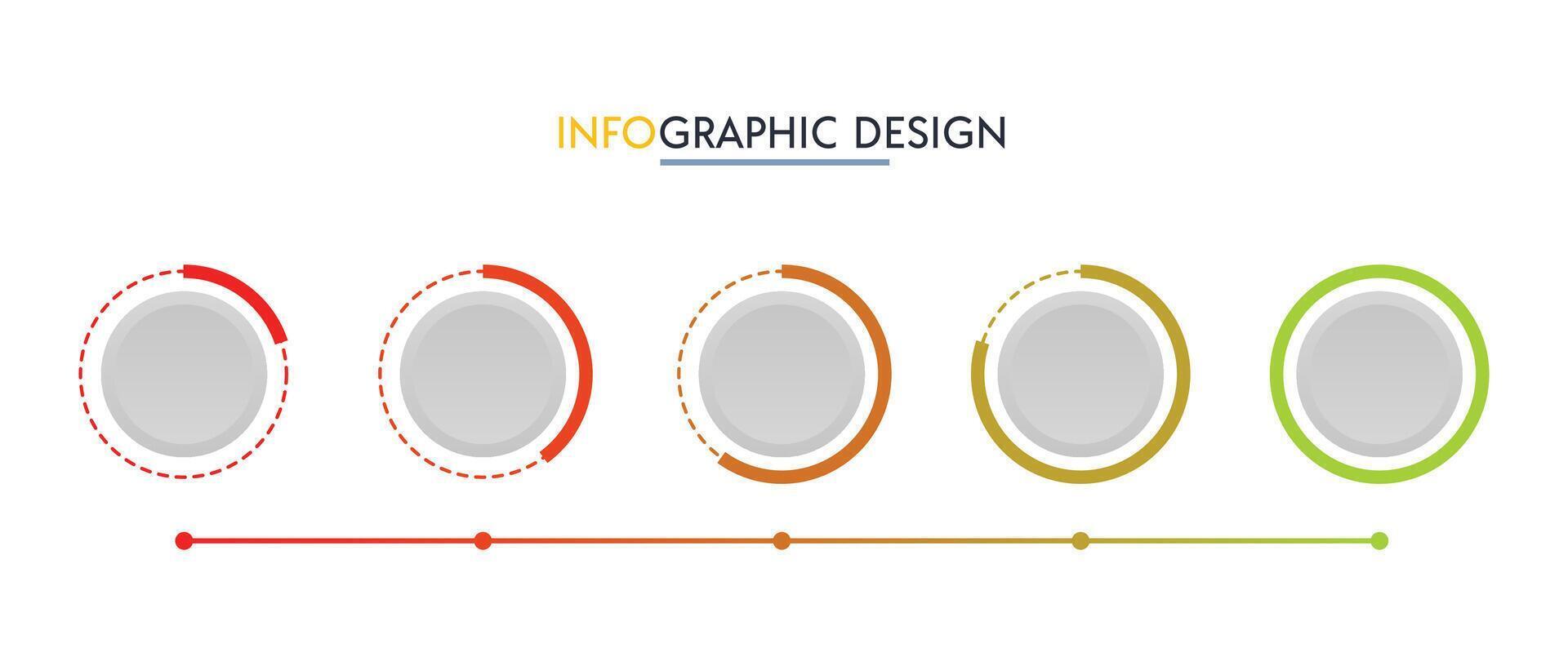 INFOGRAPHIC DESIGN