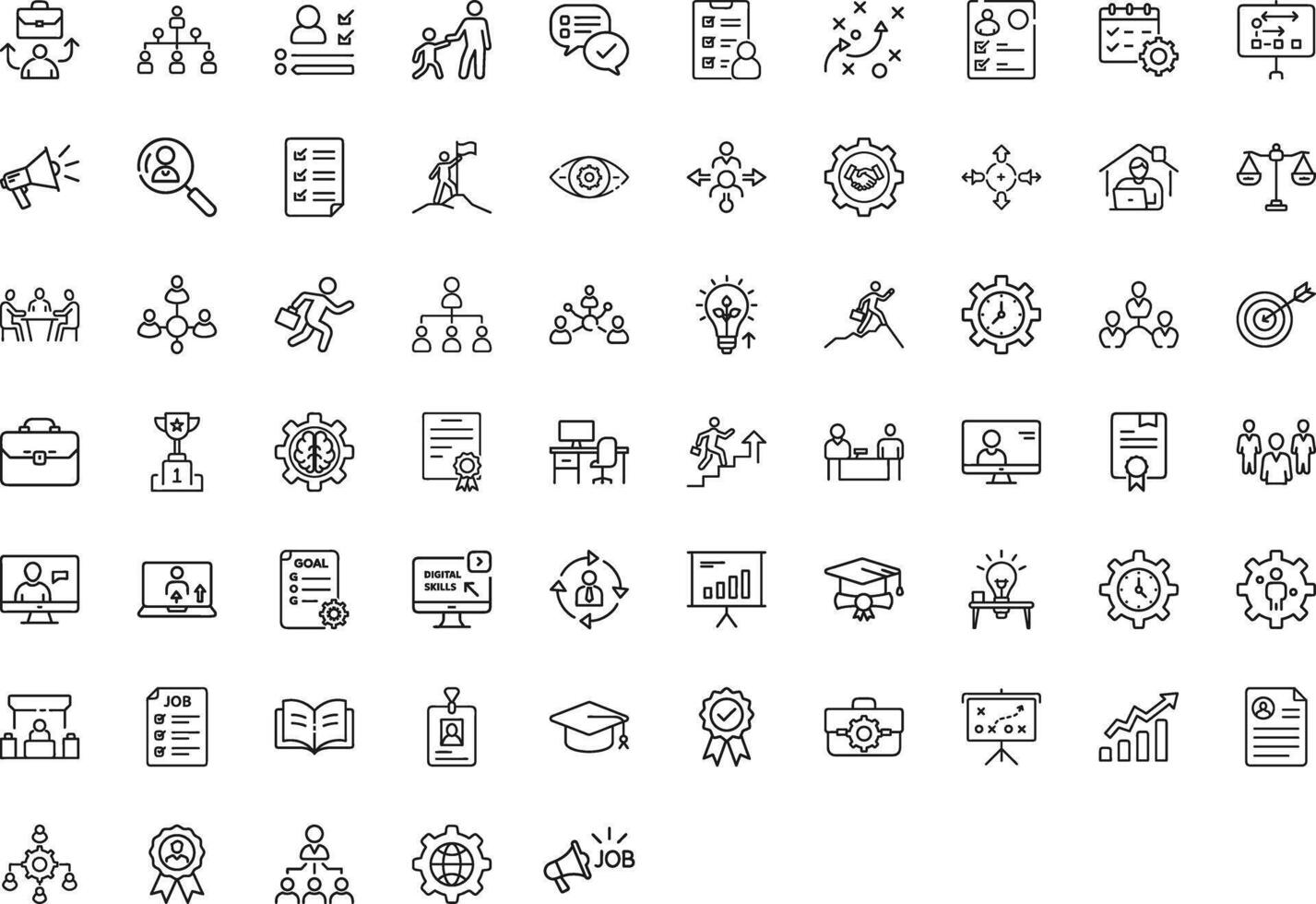 1

GOAL
G
O
G

DIGITAL
SKILLS

JOB

JOB