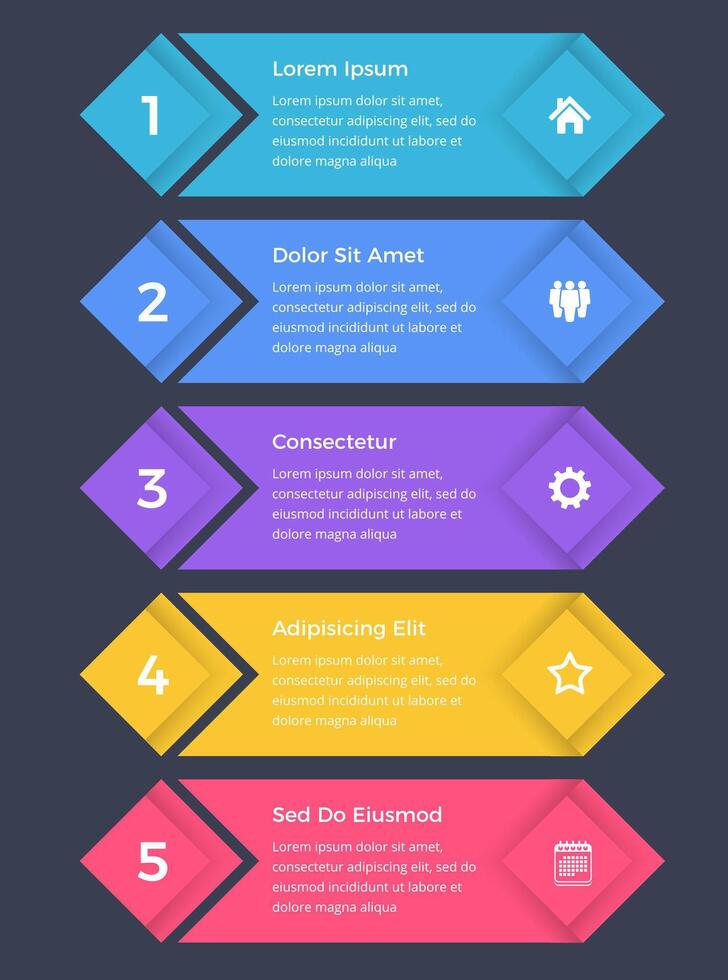 1

Lorem Ipsum

Lorem ipsum dolor sit amet, consectetur adipiscing elit, sed do eiusmod incididunt ut labore et dolore magna aliqua

2

Dolor Sit Amet

Lorem ipsum dolor sit amet, consectetur adipiscing elit, sed do eiusmod incididunt ut labore et dolore magna aliqua

3

Consectetur

Lorem ipsum dolor sit amet, consectetur adipiscing elit, sed do eiusmod incididunt ut labore et dolore magna aliqua

4

Adipisicing Elit

Lorem ipsum dolor sit amet, consectetur adipiscing elit, sed do eiusmod incididunt ut labore et dolore magna aliqua

5

Sed Do Eiusmod

Lorem ipsum dolor sit amet, consectetur adipiscing elit, sed do eiusmod incididunt ut labore et dolore magna aliqua