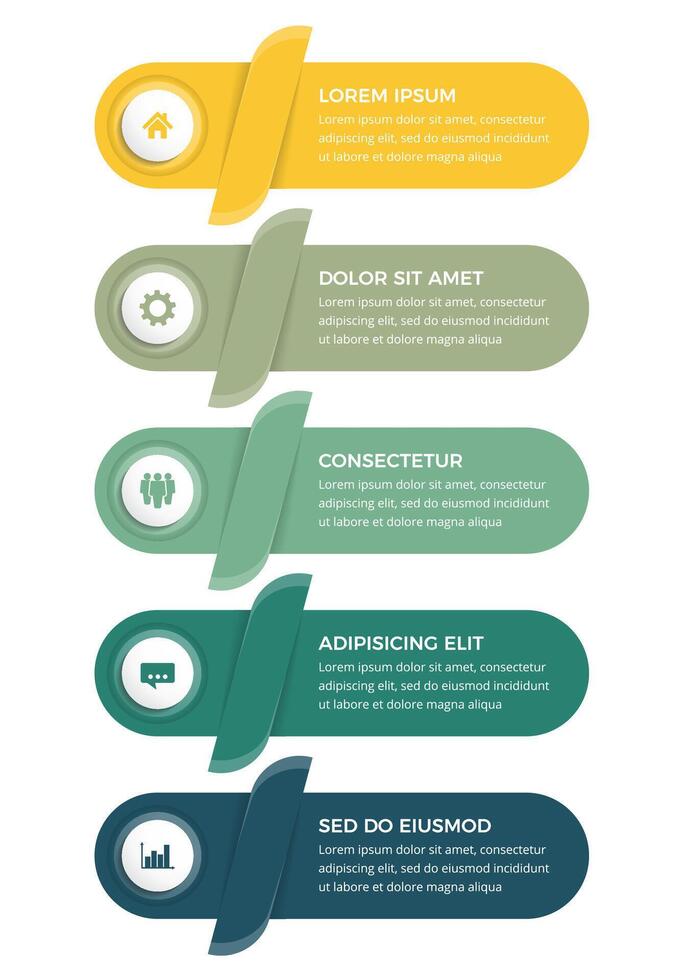 LOREM IPSUM
Lorem ipsum dolor sit amet, consectetur adipiscing elit, sed do eiusmod incididunt ut labore et dolore magna aliqua

DOLOR SIT AMET
Lorem ipsum dolor sit amet, consectetur adipiscing elit, sed do eiusmod incididunt ut labore et dolore magna aliqua

CONSECTETUR
Lorem ipsum dolor sit amet, consectetur adipiscing elit, sed do eiusmod incididunt ut labore et dolore magna aliqua

ADIPISICING ELIT
Lorem ipsum dolor sit amet, consectetur adipiscing elit, sed do eiusmod incididunt ut labore et dolore magna aliqua

SED DO EIUSMOD
Lorem ipsum dolor sit amet, consectetur adipiscing elit, sed do eiusmod incididunt ut labore et dolore magna aliqua