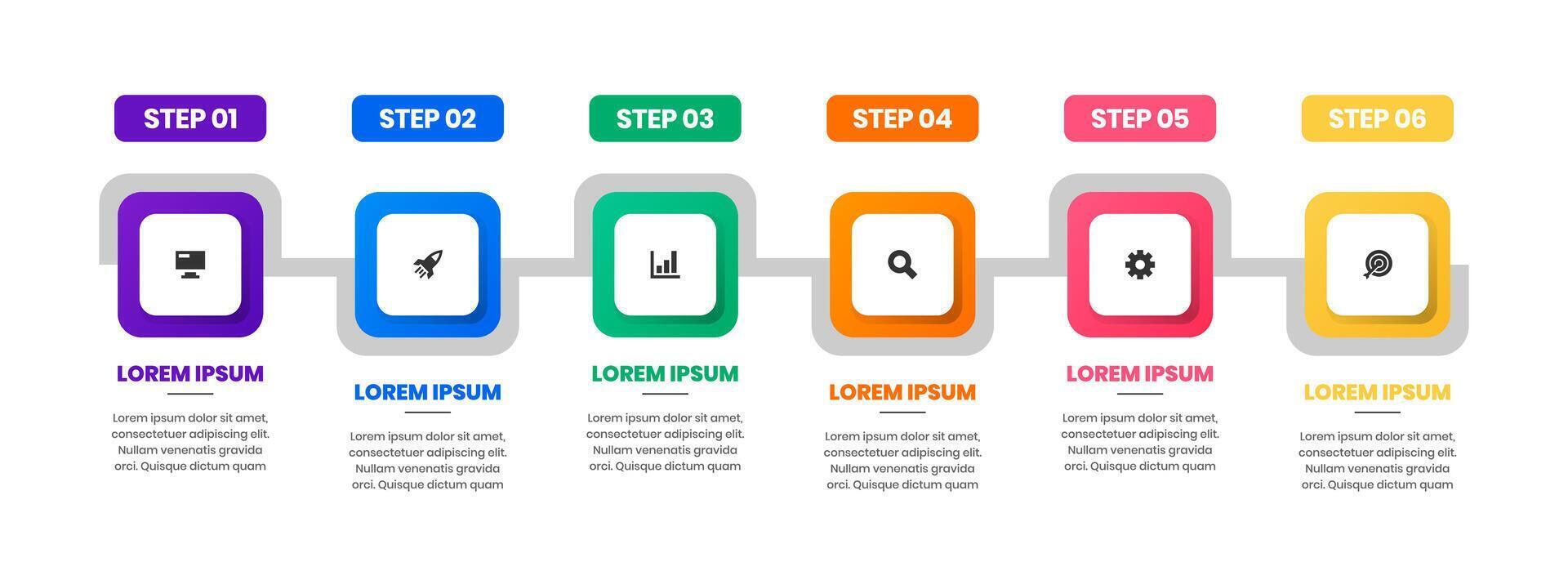 STEP 01

LOREM IPSUM

Lorem ipsum dolor sit amet, consectetuer adipiscing elit. Nullam venenatis gravida orci. Quisque dictum quam

STEP 02

LOREM IPSUM

Lorem ipsum dolor sit amet, consectetuer adipiscing elit. Nullam venenatis gravida orci. Quisque dictum quam

STEP 03

LOREM IPSUM

Lorem ipsum dolor sit amet, consectetuer adipiscing elit. Nullam venenatis gravida orci. Quisque dictum quam

STEP 04

LOREM IPSUM

Lorem ipsum dolor sit amet, consectetuer adipiscing elit. Nullam venenatis gravida orci. Quisque dictum quam

STEP 05

LOREM IPSUM

Lorem ipsum dolor sit amet, consectetuer adipiscing elit. Nullam venenatis gravida orci. Quisque dictum quam

STEP 06

LOREM IPSUM

Lorem ipsum dolor sit amet, consectetuer adipiscing elit. Nullam venenatis gravida orci. Quisque dictum quam