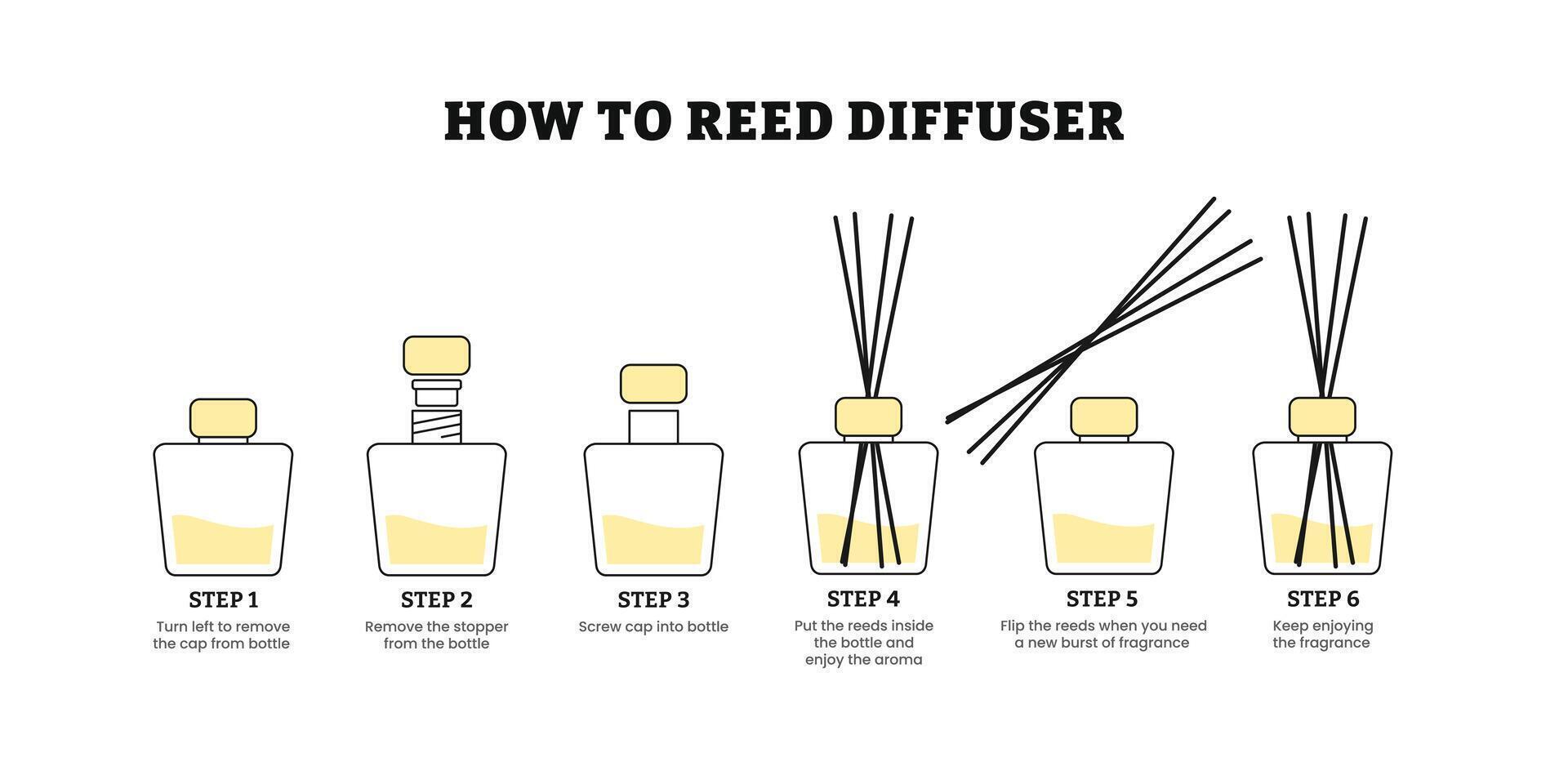 HOW TO REED DIFFUSER

STEP 1
Turn left to remove the cap from bottle

STEP 2
Remove the stopper from the bottle

STEP 3
Screw cap into bottle

STEP 4
Put the reeds inside the bottle and enjoy the aroma

STEP 5
Flip the reeds when you need a new burst of fragrance

STEP 6
Keep enjoying the fragrance