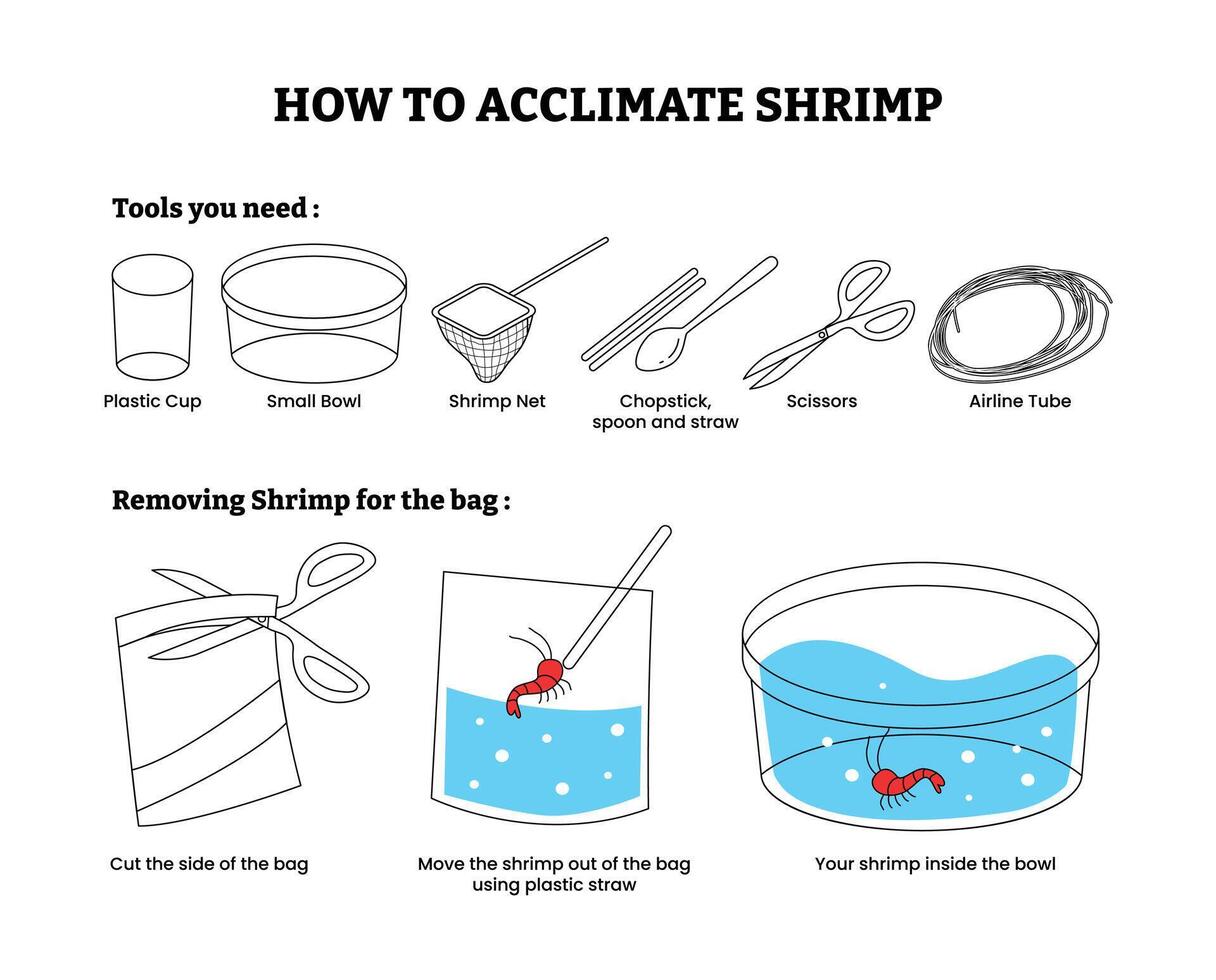 HOW TO ACCLIMATE SHRIMP

Tools you need :

Plastic Cup

Small Bowl

Shrimp Net

Chopstick, spoon and straw

Scissors

Airline Tube

Removing Shrimp for the bag :

Cut the side of the bag

Move the shrimp out of the bag using plastic straw

Your shrimp inside the bowl