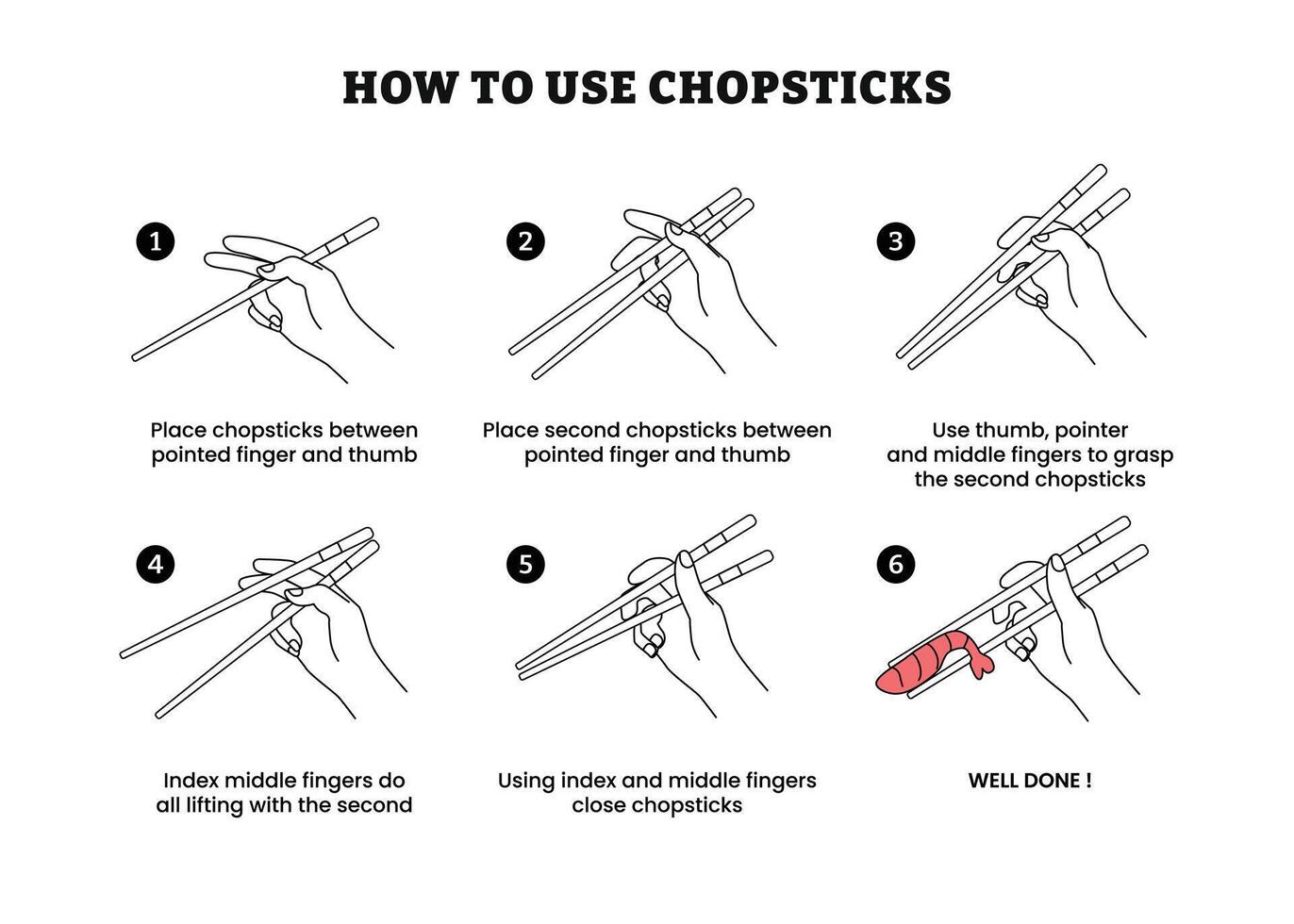 HOW TO USE CHOPSTICKS

1

Place chopsticks between pointed finger and thumb

2

Place second chopsticks between pointed finger and thumb

3

Use thumb, pointer and middle fingers to grasp the second chopsticks

4

Index middle fingers do all lifting with the second

5

Using index and middle fingers close chopsticks

6

WELL DONE !