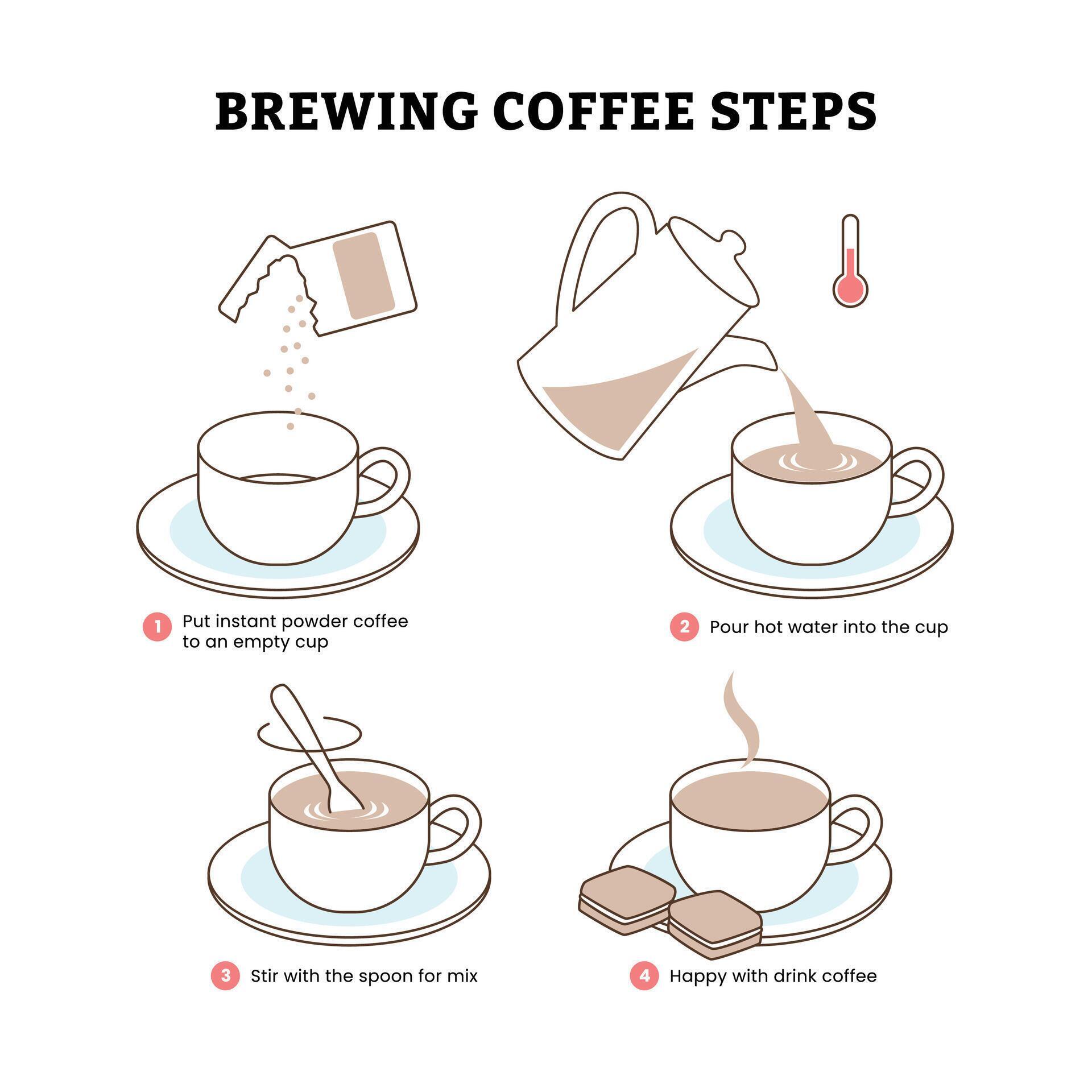 BREWING COFFEE STEPS

1 Put instant powder coffee to an empty cup

2 Pour hot water into the cup

3 Stir with the spoon for mix

4 Happy with drink coffee