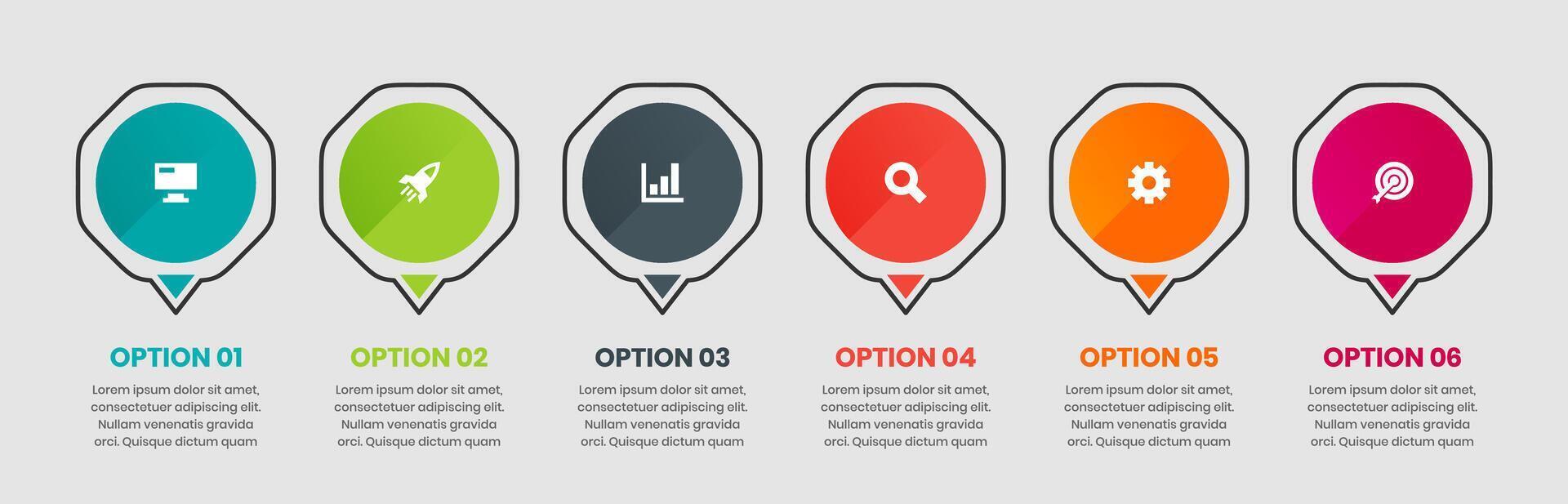 OPTION 01

Lorem ipsum dolor sit amet, consectetuer adipiscing elit. Nullam venenatis gravida orci. Quisque dictum quam

OPTION 02

Lorem ipsum dolor sit amet, consectetuer adipiscing elit. Nullam venenatis gravida orci. Quisque dictum quam

OPTION 03

Lorem ipsum dolor sit amet, consectetuer adipiscing elit. Nullam venenatis gravida orci. Quisque dictum quam

OPTION 04

Lorem ipsum dolor sit amet, consectetuer adipiscing elit. Nullam venenatis gravida orci. Quisque dictum quam

OPTION 05

Lorem ipsum dolor sit amet, consectetuer adipiscing elit. Nullam venenatis gravida orci. Quisque dictum quam

OPTION 06

Lorem ipsum dolor sit amet, consectetuer adipiscing elit. Nullam venenatis gravida orci. Quisque dictum quam