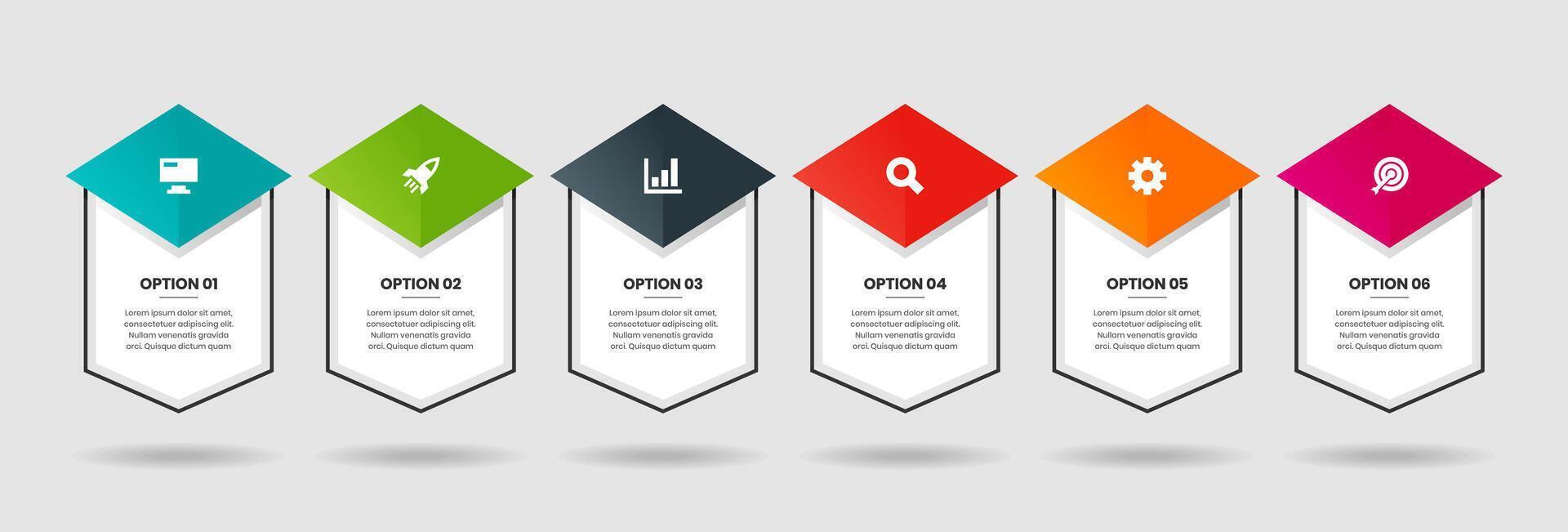 OPTION 01

Lorem ipsum dolor sit amet, consectetuer adipiscing elit. Nullam venenatis gravida orci. Quisque dictum quam

OPTION 02

Lorem ipsum dolor sit amet, consectetuer adipiscing elit. Nullam venenatis gravida orci. Quisque dictum quam

OPTION 03

Lorem ipsum dolor sit amet, consectetuer adipiscing elit. Nullam venenatis gravida orci. Quisque dictum quam

OPTION 04

Lorem ipsum dolor sit amet, consectetuer adipiscing elit. Nullam venenatis gravida orci. Quisque dictum quam

OPTION 05

Lorem ipsum dolor sit amet, consectetuer adipiscing elit. Nullam venenatis gravida orci. Quisque dictum quam

OPTION 06

Lorem ipsum dolor sit amet, consectetuer adipiscing elit. Nullam venenatis gravida orci. Quisque dictum quam