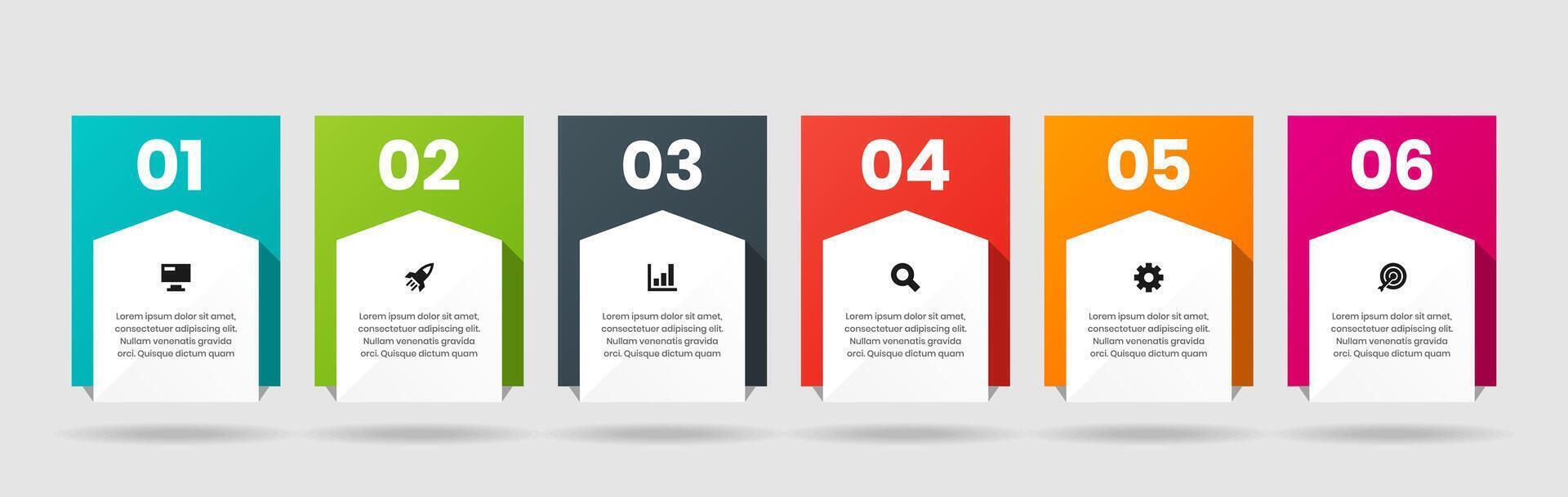 01

Lorem ipsum dolor sit amet, consectetuer adipiscing elit. Nullam venenatis gravida orci. Quisque dictum quam

02

Lorem ipsum dolor sit amet, consectetuer adipiscing elit. Nullam venenatis gravida orci. Quisque dictum quam

03

Lorem ipsum dolor sit amet, consectetuer adipiscing elit. Nullam venenatis gravida orci. Quisque dictum quam

04

Lorem ipsum dolor sit amet, consectetuer adipiscing elit. Nullam venenatis gravida orci. Quisque dictum quam

05

Lorem ipsum dolor sit amet, consectetuer adipiscing elit. Nullam venenatis gravida orci. Quisque dictum quam

06

Lorem ipsum dolor sit amet, consectetuer adipiscing elit. Nullam venenatis gravida orci. Quisque dictum quam