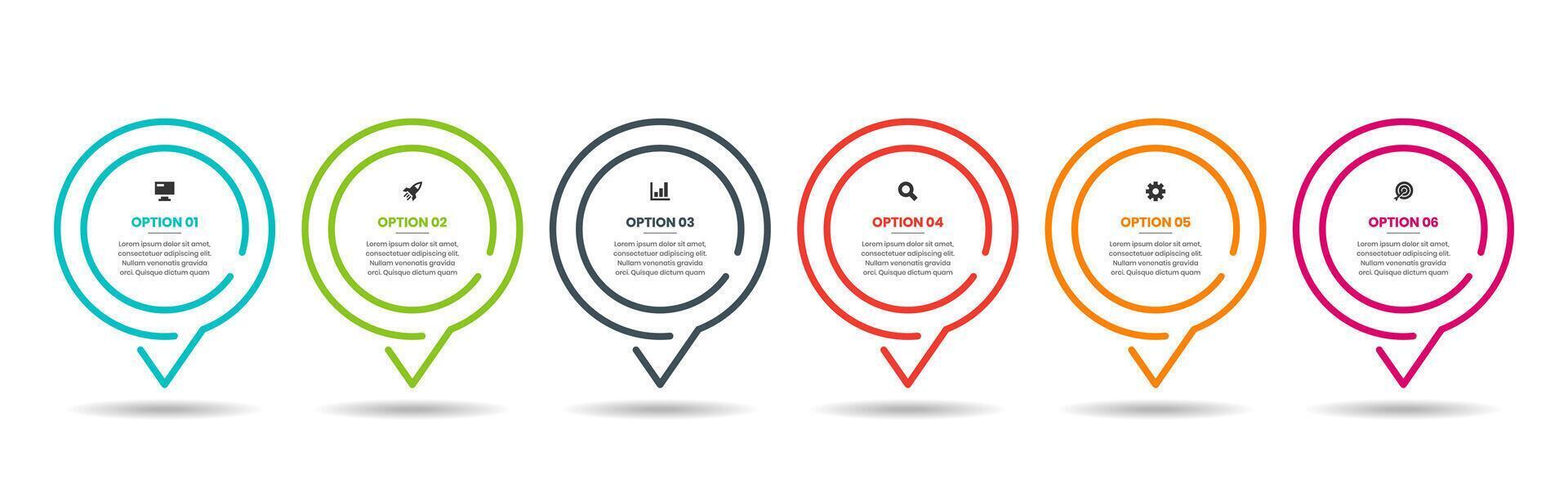 OPTION 01

Lorem ipsum dolor sit amet, consectetuer adipiscing elit. Nullam venenatis gravida orci. Quisque dictum quam

OPTION 02

Lorem ipsum dolor sit amet, consectetuer adipiscing elit. Nullam venenatis gravida orci. Quisque dictum quam

OPTION 03

Lorem ipsum dolor sit amet, consectetuer adipiscing elit. Nullam venenatis gravida orci. Quisque dictum quam

OPTION 04

Lorem ipsum dolor sit amet, consectetuer adipiscing elit. Nullam venenatis gravida orci. Quisque dictum quam

OPTION 05

Lorem ipsum dolor sit amet, consectetuer adipiscing elit. Nullam venenatis gravida orci. Quisque dictum quam

OPTION 06

Lorem ipsum dolor sit amet, consectetuer adipiscing elit. Nullam venenatis gravida orci. Quisque dictum quam