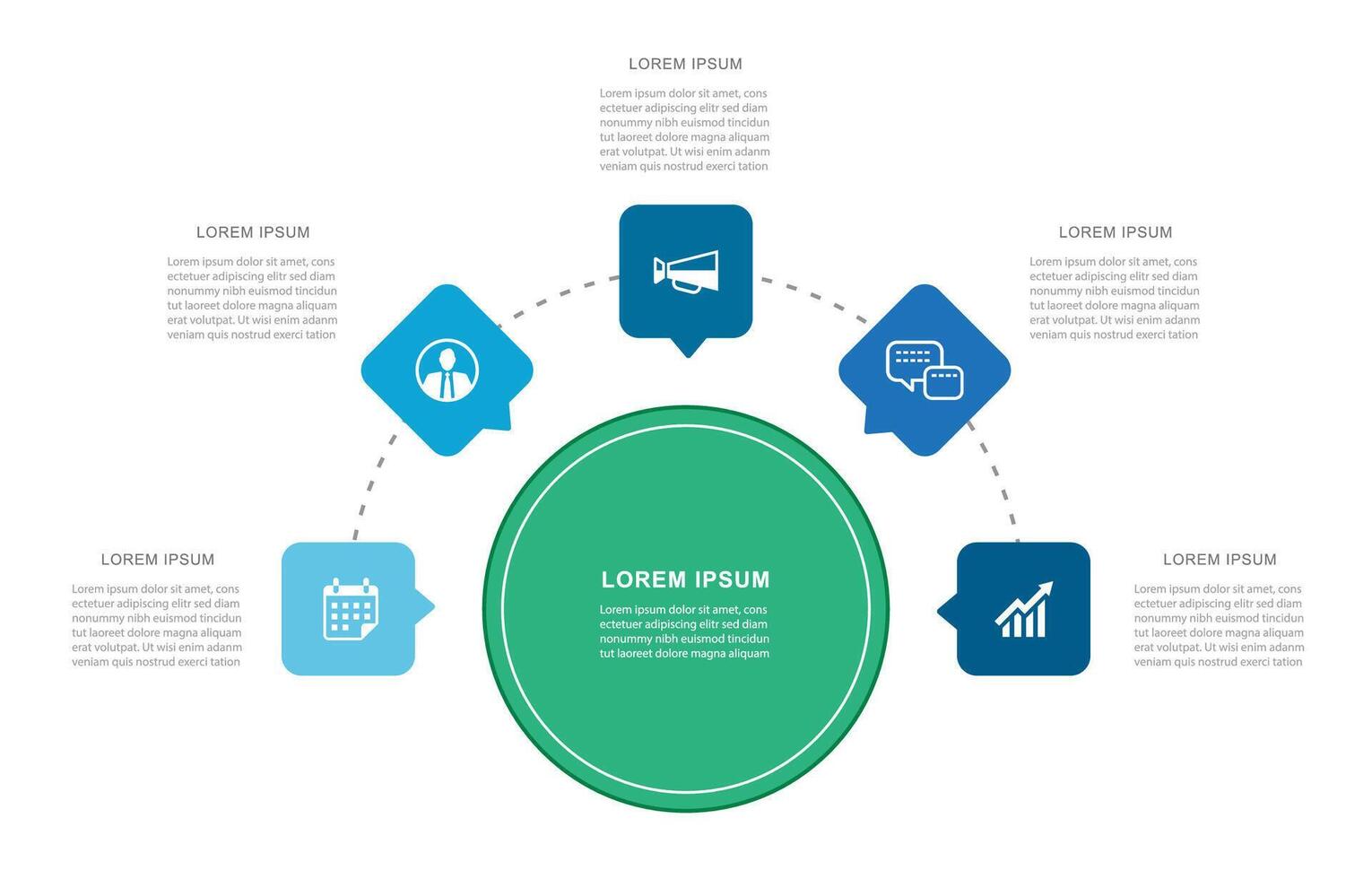 LOREM IPSUM

Lorem ipsum dolor sit amet, cons ectetuer adipiscing elitr sed diam nonummy nibh euismod tincidun tut laoreet dolore magna aliquam erat volutpat. Ut wisi enim adanm veniam quis nostrud exerci tation

LOREM IPSUM

Lorem ipsum dolor sit amet, cons ectetuer adipiscing elitr sed diam nonummy nibh euismod tincidun tut laoreet dolore magna aliquam erat volutpat. Ut wisi enim adanm veniam quis nostrud exerci tation

LOREM IPSUM

Lorem ipsum dolor sit amet, cons ectetuer adipiscing elitr sed diam nonummy nibh euismod tincidun tut laoreet dolore magna aliquam erat volutpat. Ut wisi enim adanm veniam quis nostrud exerci tation

LOREM IPSUM

Lorem ipsum dolor sit amet, cons ectetuer adipiscing elitr sed diam nonummy nibh euismod tincidun tut laoreet dolore magna aliquam erat volutpat. Ut wisi enim adanm veniam quis nostrud exerci tation

LOREM IPSUM

Lorem ipsum dolor sit amet, cons ectetuer adipiscing elitr sed diam nonummy nibh euismod tincidun tut laoreet dolore magna aliquam

LOREM IPSUM

Lorem ipsum dolor sit amet, cons ectetuer adipiscing elitr sed diam nonummy nibh euismod tincidun tut laoreet dolore magna aliquam erat volutpat. Ut wisi enim adanm veniam quis nostrud exerci tation