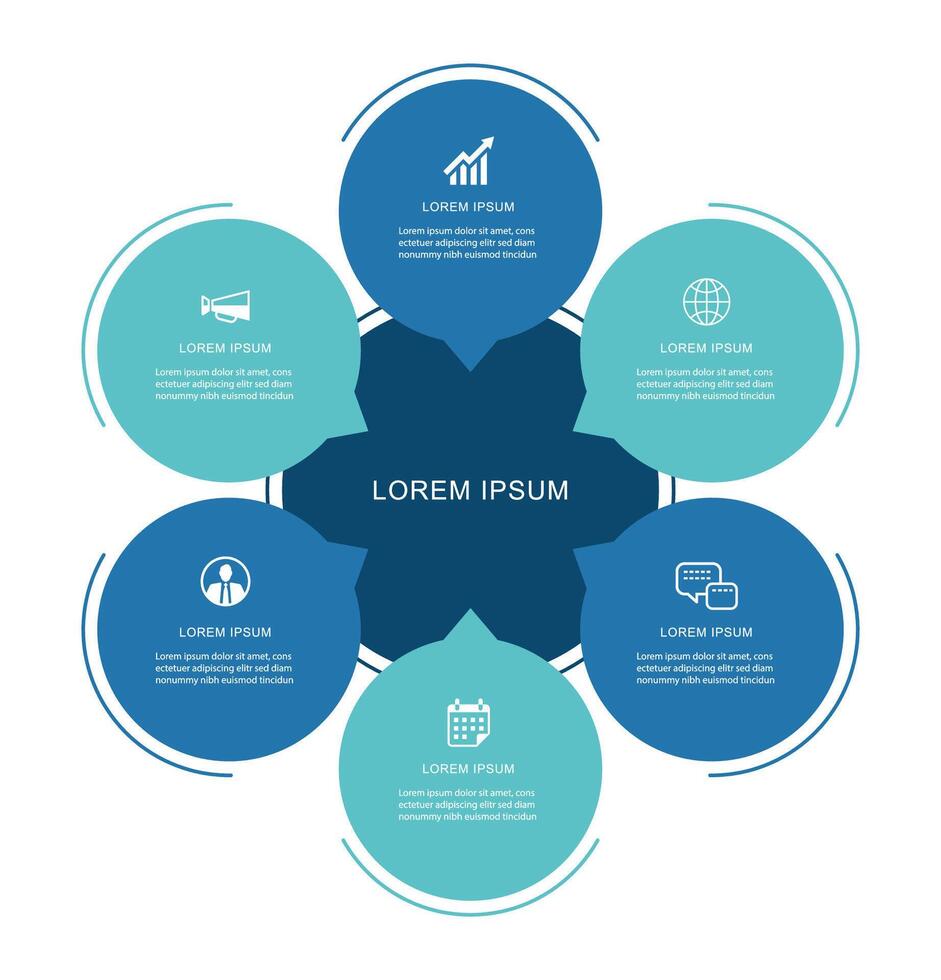 LOREM IPSUM

Lorem ipsum dolor sit amet, cons ectetuer adipiscing elitr sed diam nonummy nibh euismod tincidun

LOREM IPSUM

Lorem ipsum dolor sit amet, cons ectetuer adipiscing elitr sed diam nonummy nibh euismod tincidun

LOREM IPSUM

Lorem ipsum dolor sit amet, cons ectetuer adipiscing elitr sed diam nonummy nibh euismod tincidun

LOREM IPSUM

LOREM IPSUM

Lorem ipsum dolor sit amet, cons ectetuer adipiscing elitr sed diam nonummy nibh euismod tincidun

LOREM IPSUM

Lorem ipsum dolor sit amet, cons ectetuer adipiscing elitr sed diam nonummy nibh euismod tincidun

LOREM IPSUM

Lorem ipsum dolor sit amet, cons ectetuer adipiscing elitr sed diam nonummy nibh euismod tincidun