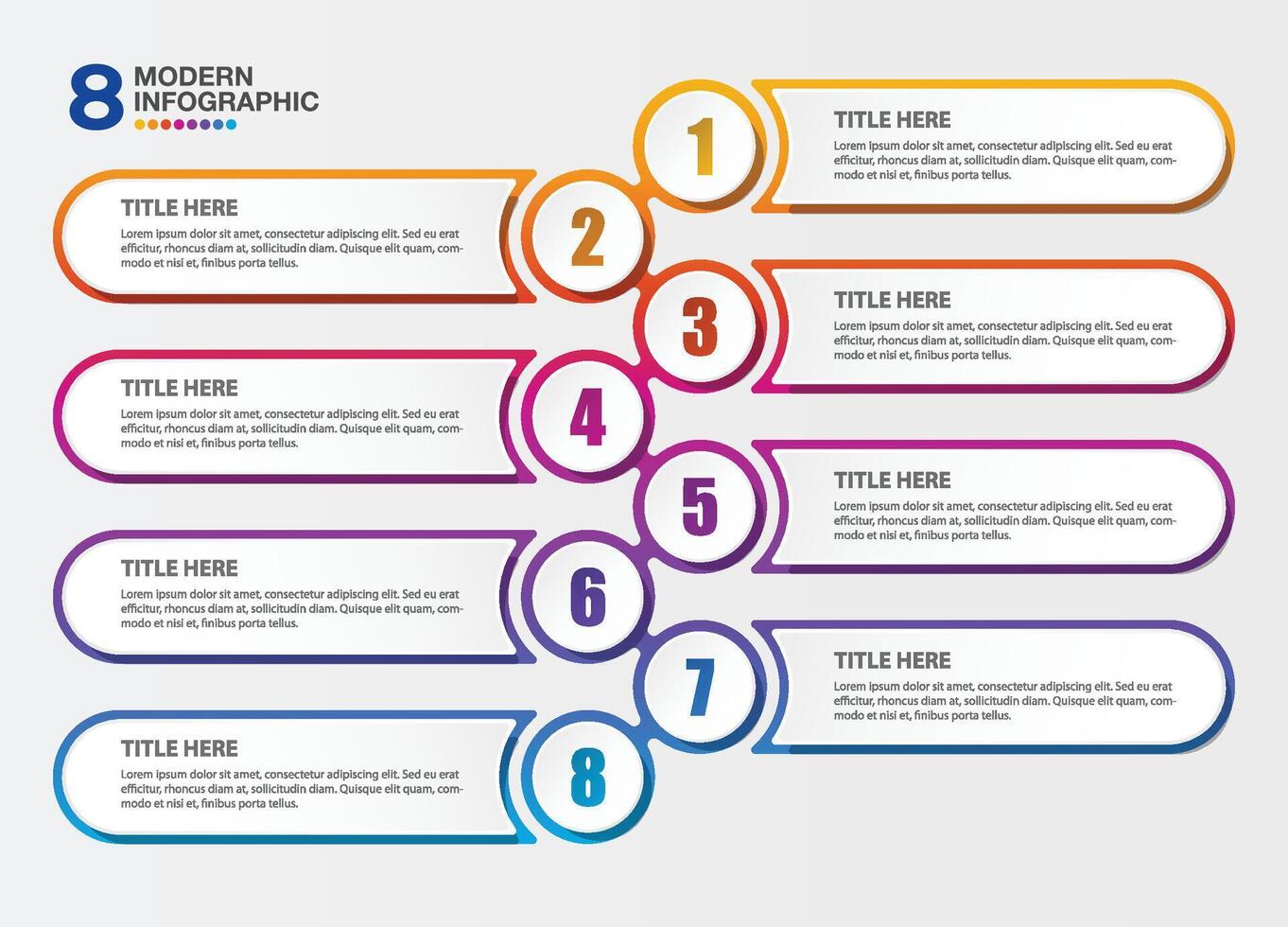 8 MODERN INFOGRAPHIC

1

TITLE HERE

Lorem ipsum dolor sit amet, consectetur adipiscing elit. Sed eu erat efficitur, rhoncus diam at, sollicitudin diam. Quisque elit quam, commodo et nisi et, finibus porta tellus.

2

TITLE HERE

Lorem ipsum dolor sit amet, consectetur adipiscing elit. Sed eu erat efficitur, rhoncus diam at, sollicitudin diam. Quisque elit quam, commodo et nisi et, finibus porta tellus.

3

TITLE HERE

Lorem ipsum dolor sit amet, consectetur adipiscing elit. Sed eu erat efficitur, rhoncus diam at, sollicitudin diam. Quisque elit quam, commodo et nisi et, finibus porta tellus.

4

TITLE HERE

Lorem ipsum dolor sit amet, consectetur adipiscing elit. Sed eu erat efficitur, rhoncus diam at, sollicitudin diam. Quisque elit quam, commodo et nisi et, finibus porta tellus.

5

TITLE HERE

Lorem ipsum dolor sit amet, consectetur adipiscing elit. Sed eu erat efficitur, rhoncus diam at, sollicitudin diam. Quisque elit quam, commodo et nisi et, finibus porta tellus.

6

TITLE HERE

Lorem ipsum dolor sit amet, consectetur adipiscing elit. Sed eu erat efficitur, rhoncus diam at, sollicitudin diam. Quisque elit quam, commodo et nisi et, finibus porta tellus.

7

TITLE HERE

Lorem ipsum dolor sit amet, consectetur adipiscing elit. Sed eu erat efficitur, rhoncus diam at, sollicitudin diam. Quisque elit quam, commodo et nisi et, finibus porta tellus.

8

TITLE HERE

Lorem ipsum dolor sit amet, consectetur adipiscing elit. Sed eu erat efficitur, rhoncus diam at, sollicitudin diam. Quisque elit quam, commodo et nisi et, finibus porta tellus.