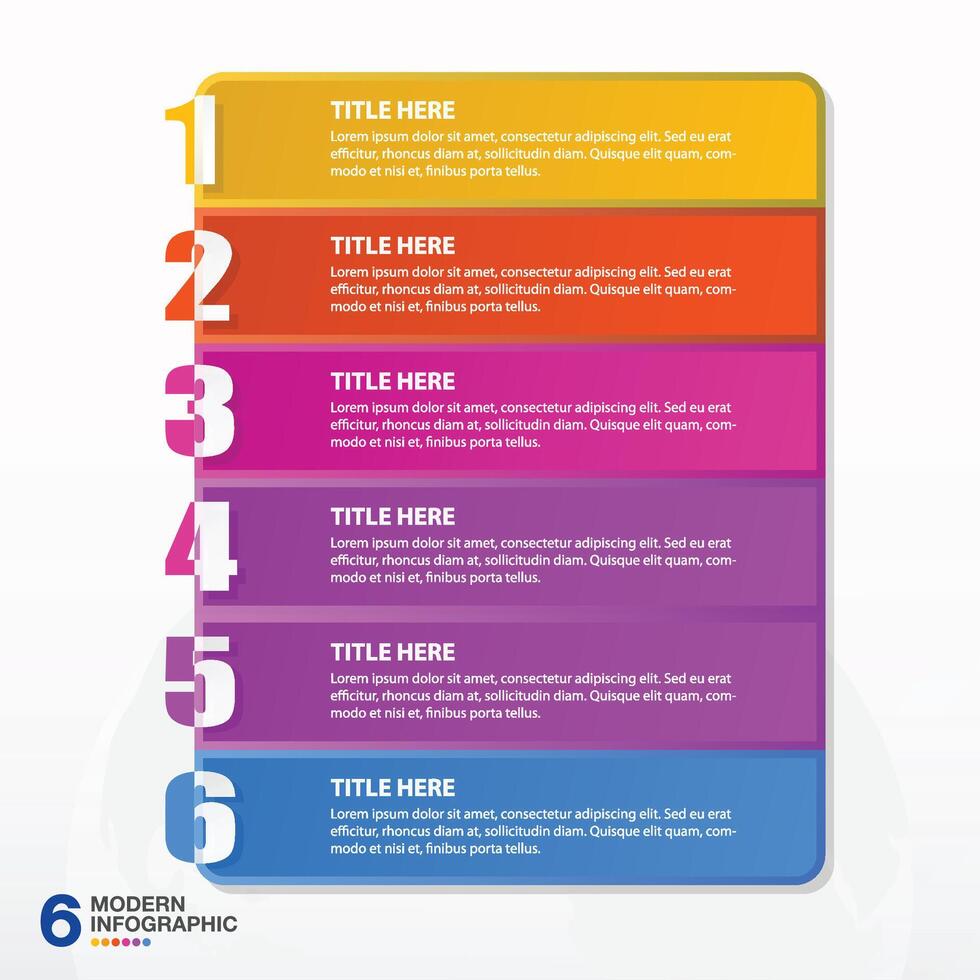 1
TITLE HERE
Lorem ipsum dolor sit amet, consectetur adipiscing elit. Sed eu erat efficitur, rhoncus diam at, sollicitudin diam. Quisque elit quam, commodo et nisi et, finibus porta tellus.

2
TITLE HERE
Lorem ipsum dolor sit amet, consectetur adipiscing elit. Sed eu erat efficitur, rhoncus diam at, sollicitudin diam. Quisque elit quam, commodo et nisi et, finibus porta tellus.

3
TITLE HERE
Lorem ipsum dolor sit amet, consectetur adipiscing elit. Sed eu erat efficitur, rhoncus diam at, sollicitudin diam. Quisque elit quam, commodo et nisi et, finibus porta tellus.

4
TITLE HERE
Lorem ipsum dolor sit amet, consectetur adipiscing elit. Sed eu erat efficitur, rhoncus diam at, sollicitudin diam. Quisque elit quam, commodo et nisi et, finibus porta tellus.

5
TITLE HERE
Lorem ipsum dolor sit amet, consectetur adipiscing elit. Sed eu erat efficitur, rhoncus diam at, sollicitudin diam. Quisque elit quam, commodo et nisi et, finibus porta tellus.

6
TITLE HERE
Lorem ipsum dolor sit amet, consectetur adipiscing elit. Sed eu erat efficitur, rhoncus diam at, sollicitudin diam. Quisque elit quam, commodo et nisi et, finibus porta tellus.

6 MODERN INFOGRAPHIC