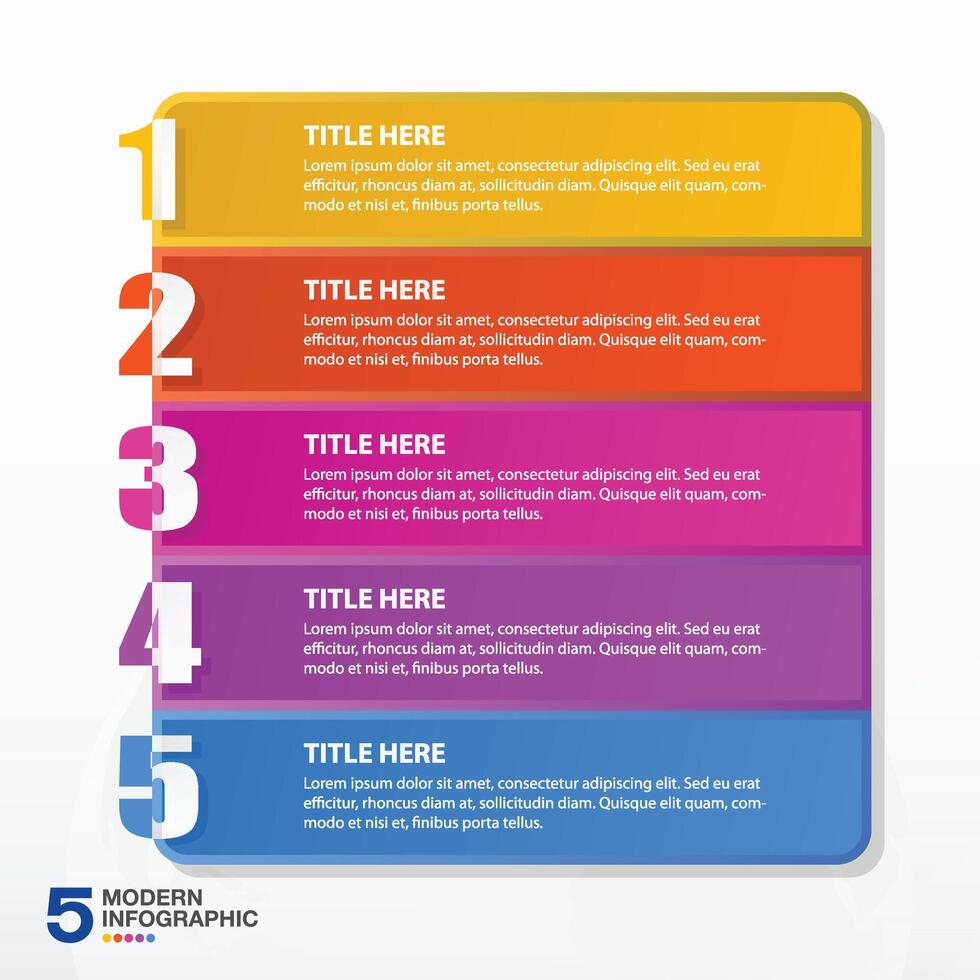 1
TITLE HERE
Lorem ipsum dolor sit amet, consectetur adipiscing elit. Sed eu erat efficitur, rhoncus diam at, sollicitudin diam. Quisque elit quam, commodo et nisi et, finibus porta tellus.

2
TITLE HERE
Lorem ipsum dolor sit amet, consectetur adipiscing elit. Sed eu erat efficitur, rhoncus diam at, sollicitudin diam. Quisque elit quam, commodo et nisi et, finibus porta tellus.

3
TITLE HERE
Lorem ipsum dolor sit amet, consectetur adipiscing elit. Sed eu erat efficitur, rhoncus diam at, sollicitudin diam. Quisque elit quam, commodo et nisi et, finibus porta tellus.

4
TITLE HERE
Lorem ipsum dolor sit amet, consectetur adipiscing elit. Sed eu erat efficitur, rhoncus diam at, sollicitudin diam. Quisque elit quam, commodo et nisi et, finibus porta tellus.

5
TITLE HERE
Lorem ipsum dolor sit amet, consectetur adipiscing elit. Sed eu erat efficitur, rhoncus diam at, sollicitudin diam. Quisque elit quam, commodo et nisi et, finibus porta tellus.

5 MODERN INFOGRAPHIC