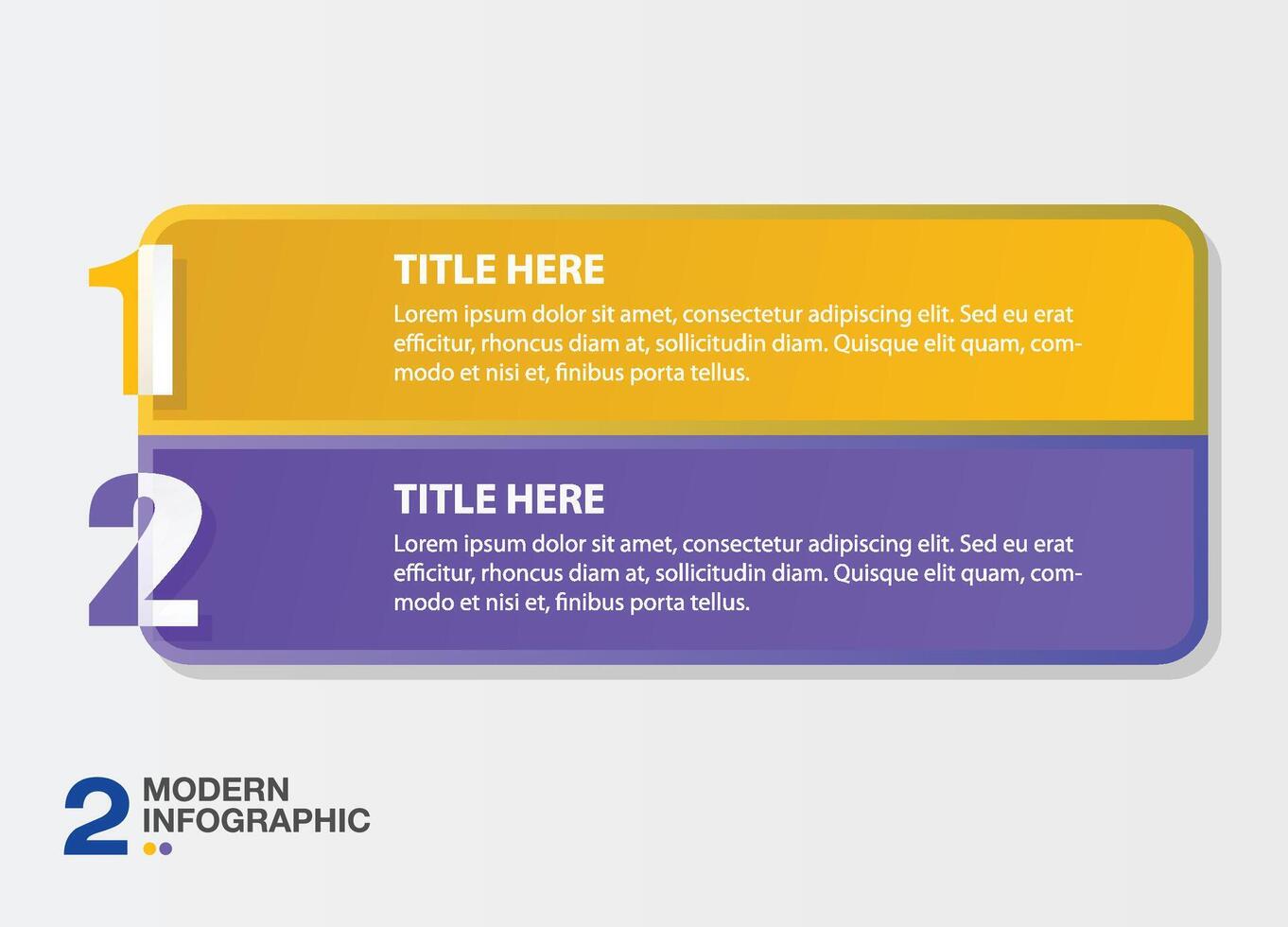 1

TITLE HERE

Lorem ipsum dolor sit amet, consectetur adipiscing elit. Sed eu erat efficitur, rhoncus diam at, sollicitudin diam. Quisque elit quam, commodo et nisi et, finibus porta tellus.

2

TITLE HERE

Lorem ipsum dolor sit amet, consectetur adipiscing elit. Sed eu erat efficitur, rhoncus diam at, sollicitudin diam. Quisque elit quam, commodo et nisi et, finibus porta tellus.

2 MODERN INFOGRAPHIC