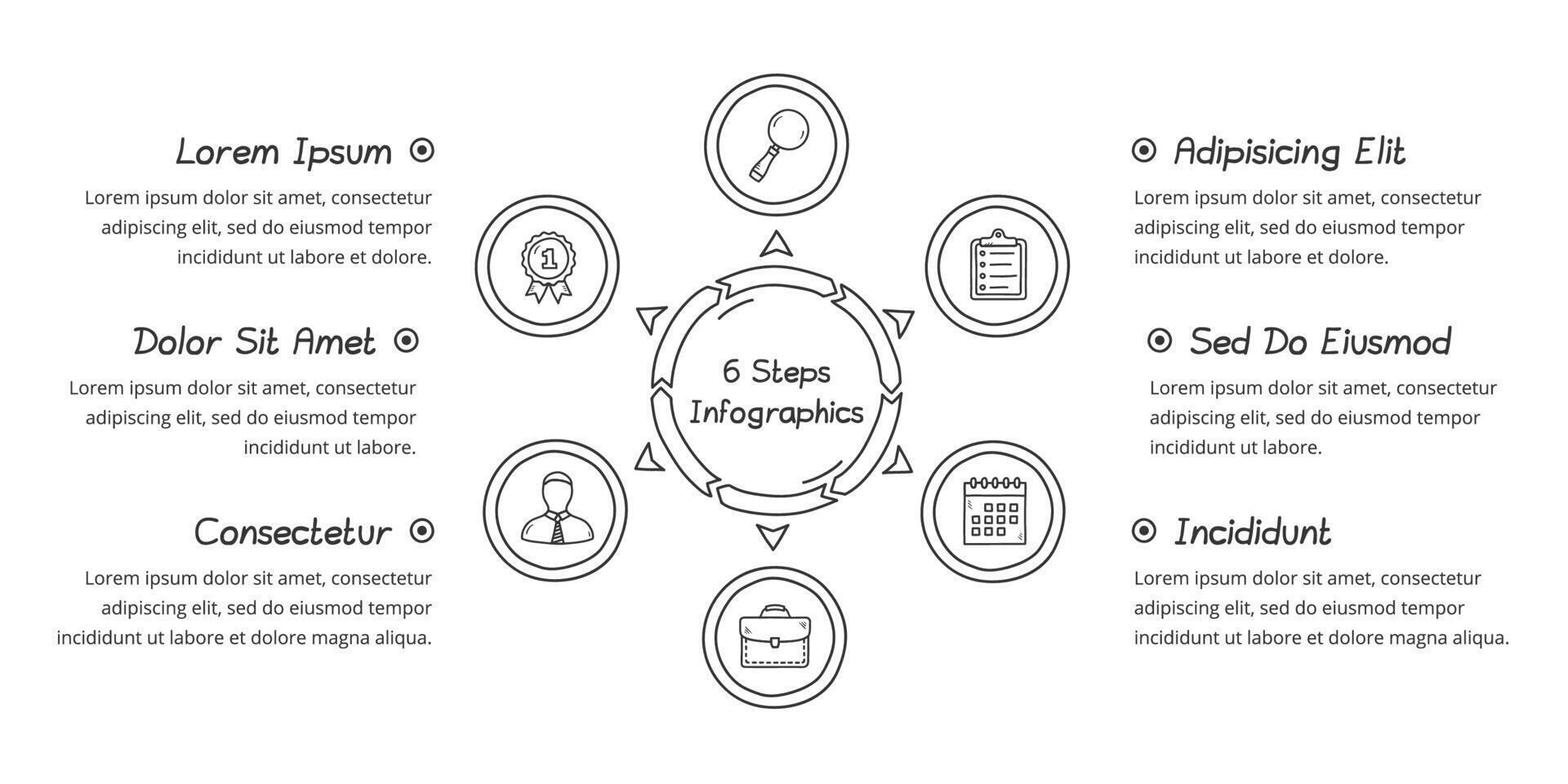 Lorem Ipsum

Lorem ipsum dolor sit amet, consectetur adipiscing elit, sed do eiusmod tempor incididunt ut labore et dolore.

Dolor Sit Amet

Lorem ipsum dolor sit amet, consectetur adipiscing elit, sed do eiusmod tempor incididunt ut labore.

Consectetur

Lorem ipsum dolor sit amet, consectetur adipiscing elit, sed do eiusmod tempor incididunt ut labore et dolore magna aliqua.

1

6 Steps Infographics

Adipisicing Elit

Lorem ipsum dolor sit amet, consectetur adipiscing elit, sed do eiusmod tempor incididunt ut labore et dolore.

Sed Do Eiusmod

Lorem ipsum dolor sit amet, consectetur adipiscing elit, sed do eiusmod tempor incididunt ut labore.

Incididunt

Lorem ipsum dolor sit amet, consectetur adipiscing elit, sed do eiusmod tempor incididunt ut labore et dolore magna aliqua.