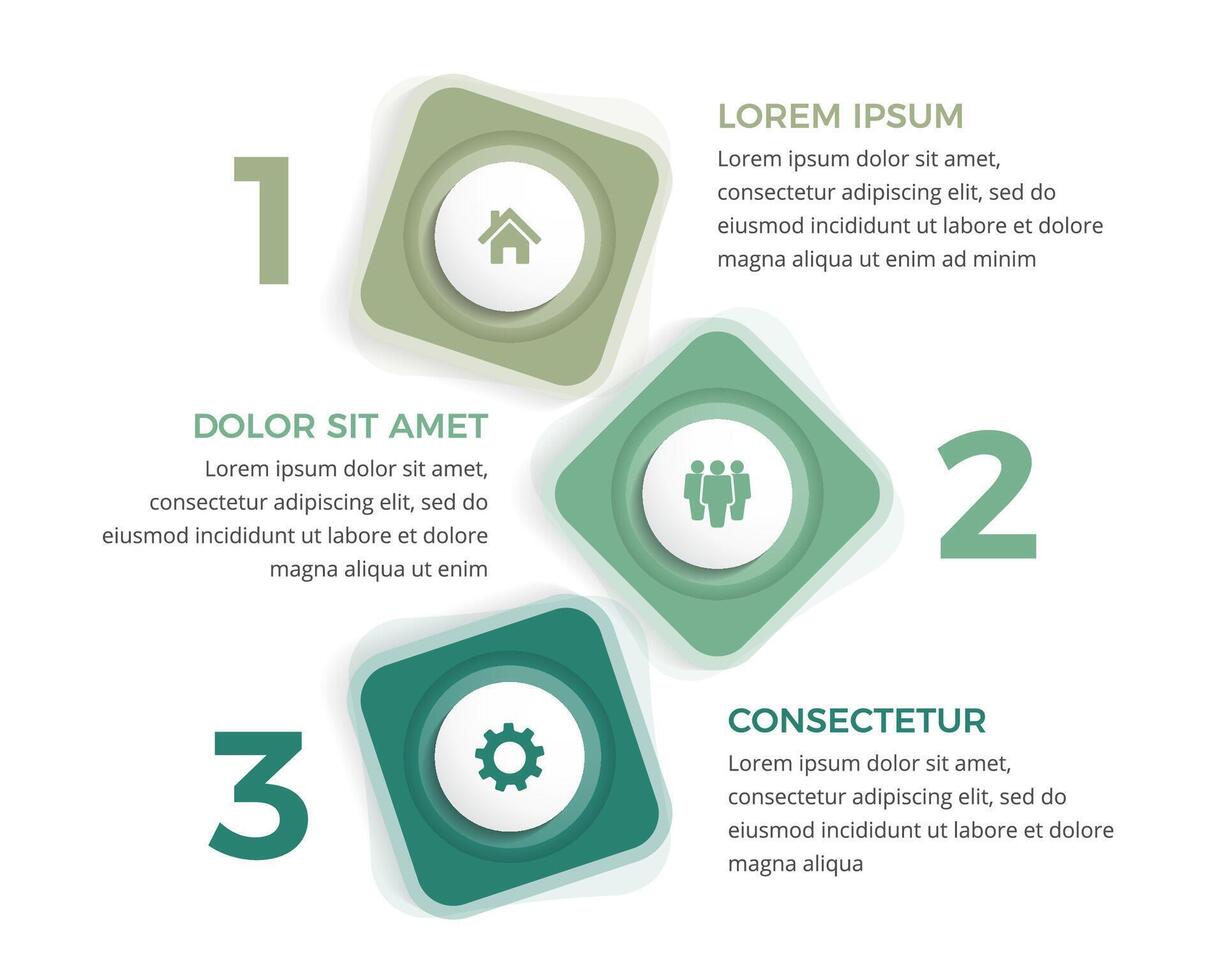 1

LOREM IPSUM

Lorem ipsum dolor sit amet, consectetur adipiscing elit, sed do eiusmod incididunt ut labore et dolore magna aliqua ut enim ad minim

DOLOR SIT AMET

Lorem ipsum dolor sit amet, consectetur adipiscing elit, sed do eiusmod incididunt ut labore et dolore magna aliqua ut enim

2

3

CONSECTETUR

Lorem ipsum dolor sit amet, consectetur adipiscing elit, sed do eiusmod incididunt ut labore et dolore magna aliqua