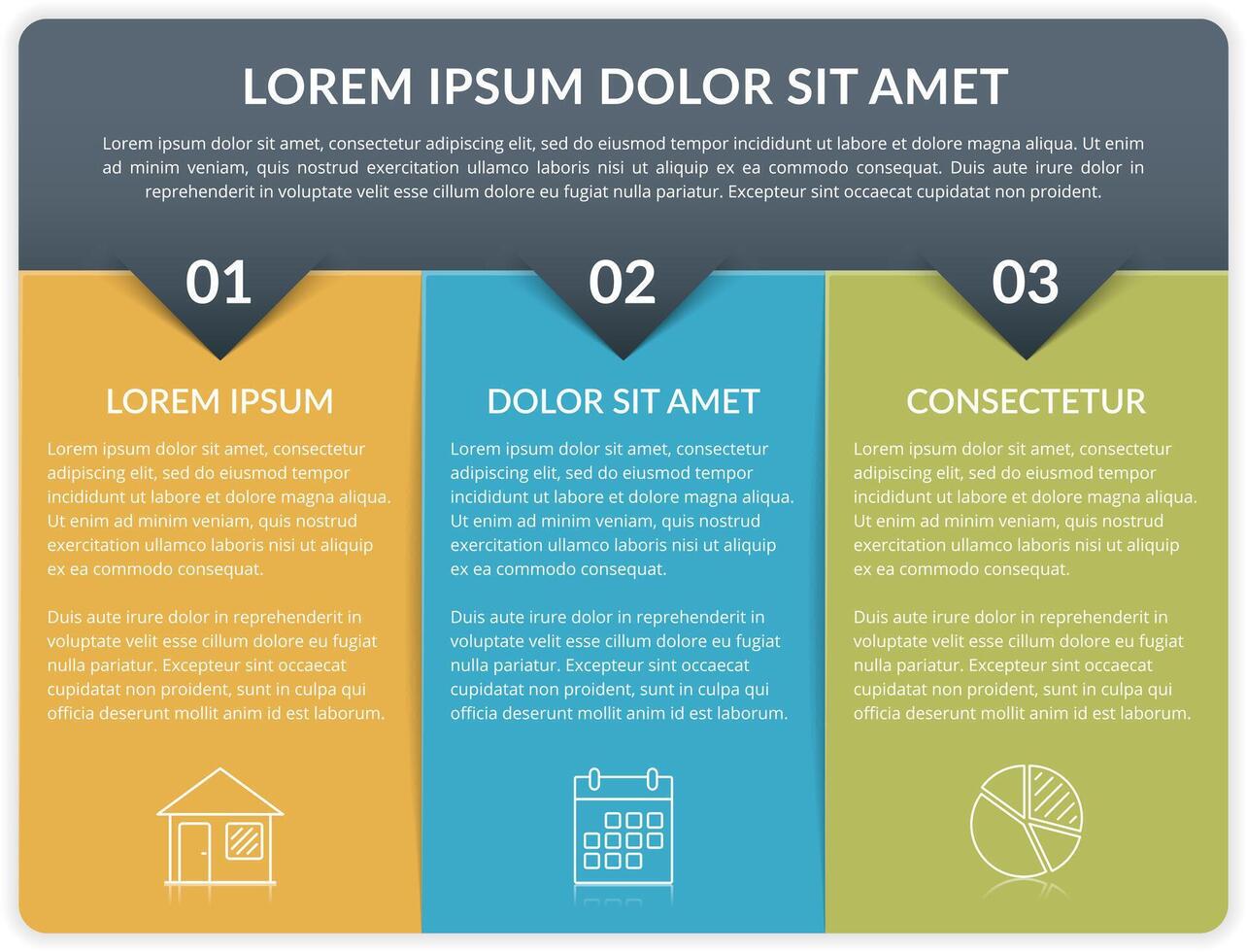 LOREM IPSUM DOLOR SIT AMET

Lorem ipsum dolor sit amet, consectetur adipiscing elit, sed do eiusmod tempor incididunt ut labore et dolore magna aliqua. Ut enim ad minim veniam, quis nostrud exercitation ullamco laboris nisi ut aliquip ex ea commodo consequat. Duis aute irure dolor in reprehenderit in voluptate velit esse cillum dolore eu fugiat nulla pariatur. Excepteur sint occaecat cupidatat non proident.

01

LOREM IPSUM

Lorem ipsum dolor sit amet, consectetur adipiscing elit, sed do eiusmod tempor incididunt ut labore et dolore magna aliqua. Ut enim ad minim veniam, quis nostrud exercitation ullamco laboris nisi ut aliquip ex ea commodo consequat.

Duis aute irure dolor in reprehenderit in voluptate velit esse cillum dolore eu fugiat nulla pariatur. Excepteur sint occaecat cupidatat non proident, sunt in culpa qui officia deserunt mollit anim id est laborum.

02

DOLOR SIT AMET

Lorem ipsum dolor sit amet, consectetur adipiscing elit, sed do eiusmod tempor incididunt ut labore et dolore magna aliqua. Ut enim ad minim veniam, quis nostrud exercitation ullamco laboris nisi ut aliquip ex ea commodo consequat.

Duis aute irure dolor in reprehenderit in voluptate velit esse cillum dolore eu fugiat nulla pariatur. Excepteur sint occaecat cupidatat non proident, sunt in culpa qui officia deserunt mollit anim id est laborum.

03

CONSECTETUR

Lorem ipsum dolor sit amet, consectetur adipiscing elit, sed do eiusmod tempor incididunt ut labore et dolore magna aliqua. Ut enim ad minim veniam, quis nostrud exercitation ullamco laboris nisi ut aliquip ex ea commodo consequat.

Duis aute irure dolor in reprehenderit in voluptate velit esse cillum dolore eu fugiat nulla pariatur. Excepteur sint occaecat cupidatat non proident, sunt in culpa qui officia deserunt mollit anim id est laborum.