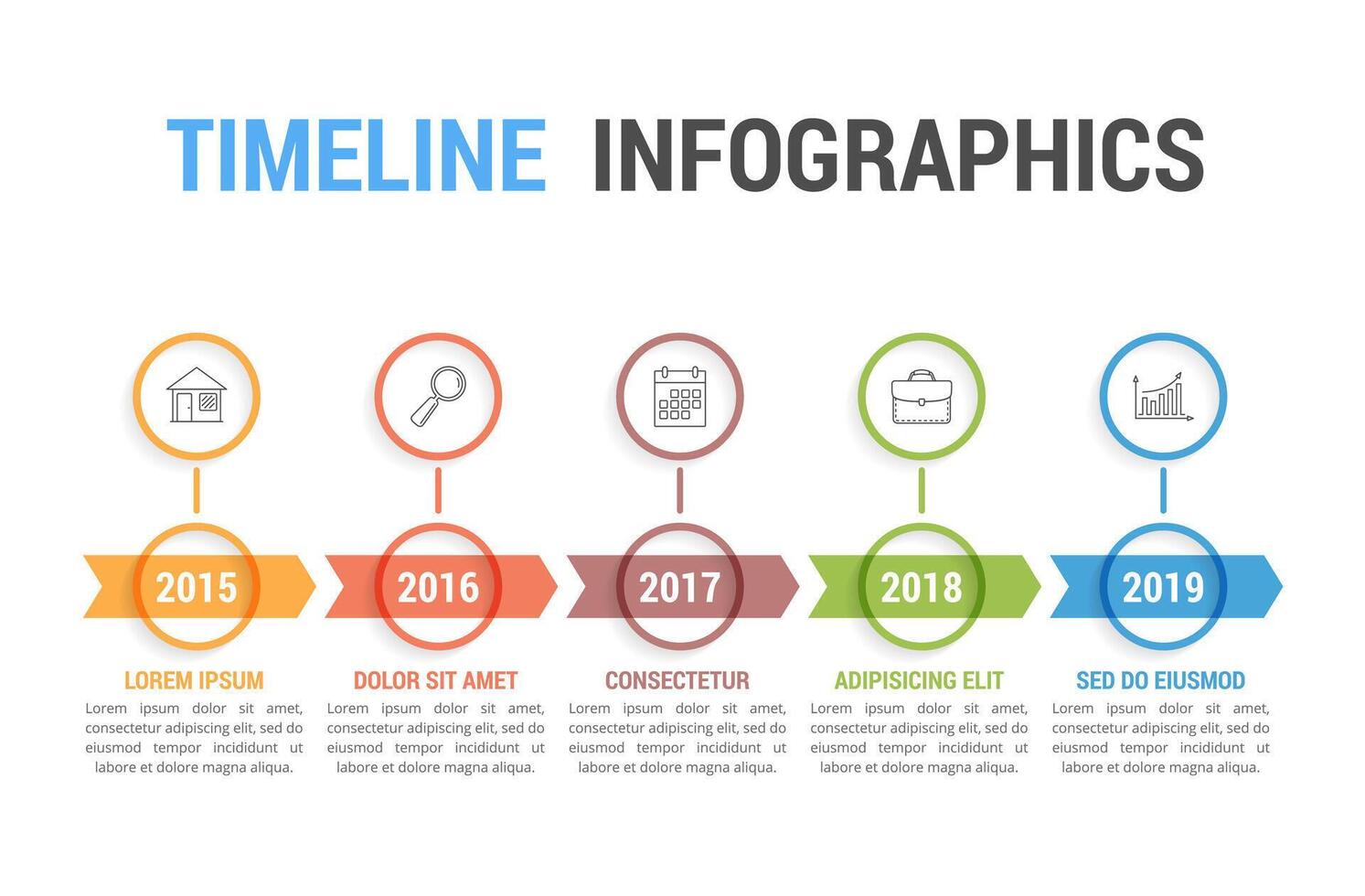 TIMELINE INFOGRAPHICS

2015

LOREM IPSUM

Lorem ipsum dolor sit amet, consectetur adipiscing elit, sed do eiusmod tempor incididunt ut labore et dolore magna aliqua.

2016

DOLOR SIT AMET

Lorem ipsum dolor sit amet, consectetur adipiscing elit, sed do eiusmod tempor incididunt ut labore et dolore magna aliqua.

2017

CONSECTETUR

Lorem ipsum dolor sit amet, consectetur adipiscing elit, sed do eiusmod tempor incididunt ut labore et dolore magna aliqua.

2018

ADIPISICING ELIT

Lorem ipsum dolor sit amet, consectetur adipiscing elit, sed do eiusmod tempor incididunt ut labore et dolore magna aliqua.

2019

SED DO EIUSMOD

Lorem ipsum dolor sit amet, consectetur adipiscing elit, sed do eiusmod tempor incididunt ut labore et dolore magna aliqua.