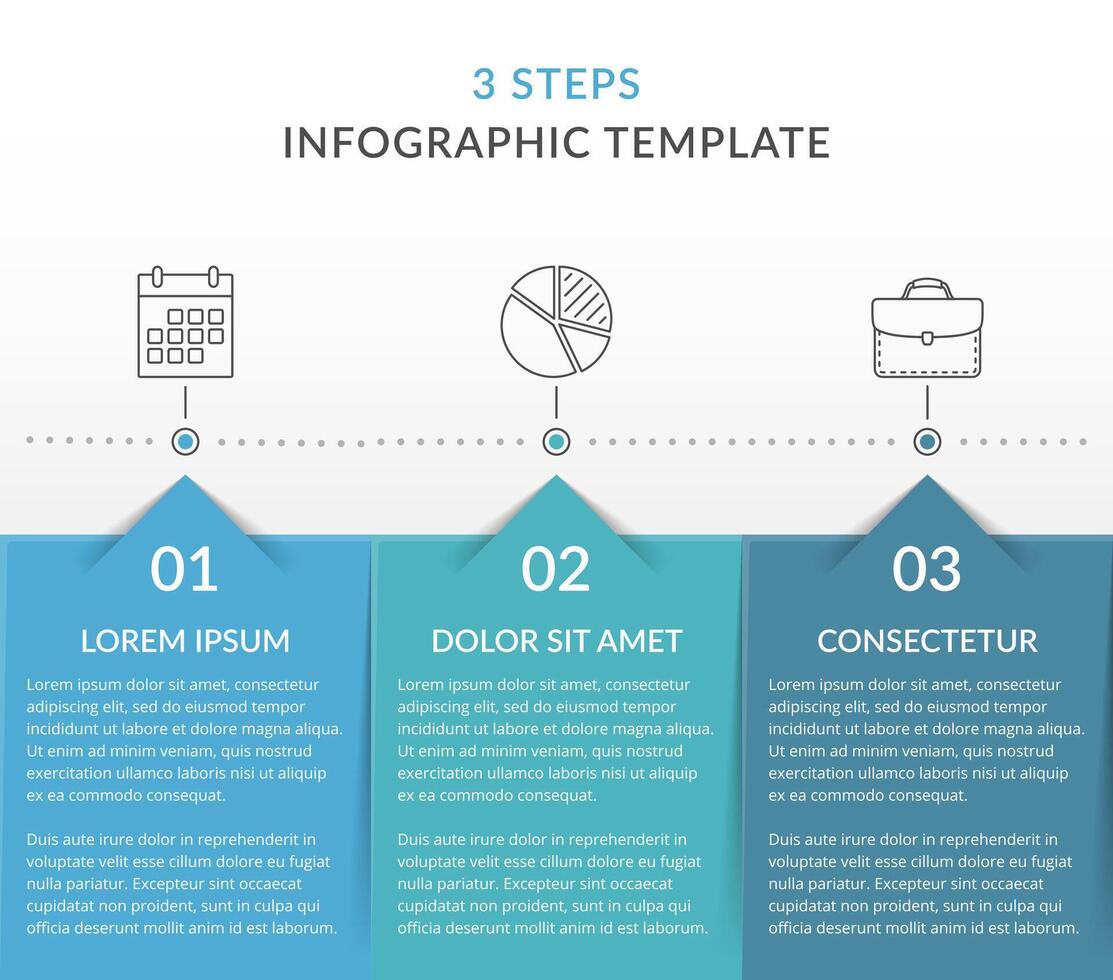 3 STEPS
INFOGRAPHIC TEMPLATE

01
LOREM IPSUM
Lorem ipsum dolor sit amet, consectetur adipiscing elit, sed do eiusmod tempor incididunt ut labore et dolore magna aliqua. Ut enim ad minim veniam, quis nostrud exercitation ullamco laboris nisi ut aliquip ex ea commodo consequat.

Duis aute irure dolor in reprehenderit in voluptate velit esse cillum dolore eu fugiat nulla pariatur. Excepteur sint occaecat cupidatat non proident, sunt in culpa qui officia deserunt mollit anim id est laborum.

02
DOLOR SIT AMET
Lorem ipsum dolor sit amet, consectetur adipiscing elit, sed do eiusmod tempor incididunt ut labore et dolore magna aliqua. Ut enim ad minim veniam, quis nostrud exercitation ullamco laboris nisi ut aliquip ex ea commodo consequat.

Duis aute irure dolor in reprehenderit in voluptate velit esse cillum dolore eu fugiat nulla pariatur. Excepteur sint occaecat cupidatat non proident, sunt in culpa qui officia deserunt mollit anim id est laborum.

03
CONSECTETUR
Lorem ipsum dolor sit amet, consectetur adipiscing elit, sed do eiusmod tempor incididunt ut labore et dolore magna aliqua. Ut enim ad minim veniam, quis nostrud exercitation ullamco laboris nisi ut aliquip ex ea commodo consequat.

Duis aute irure dolor in reprehenderit in voluptate velit esse cillum dolore eu fugiat nulla pariatur. Excepteur sint occaecat cupidatat non proident, sunt in culpa qui officia deserunt mollit anim id est laborum.