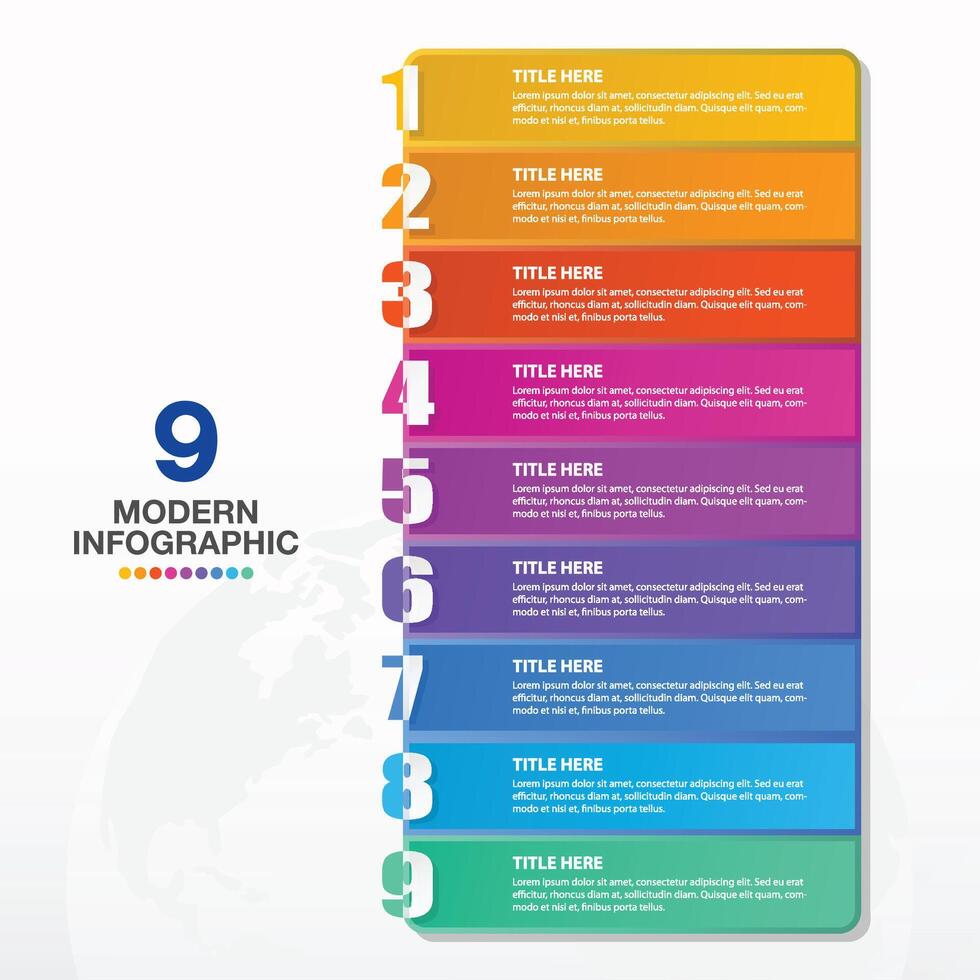 9
MODERN
INFOGRAPHIC

1
TITLE HERE
Lorem ipsum dolor sit amet, consectetur adipiscing elit. Sed eu erat efficitur, rhoncus diam at, sollicitudin diam. Quisque elit quam, commodo et nisi et, finibus porta tellus.

2
TITLE HERE
Lorem ipsum dolor sit amet, consectetur adipiscing elit. Sed eu erat efficitur, rhoncus diam at, sollicitudin diam. Quisque elit quam, commodo et nisi et, finibus porta tellus.

3
TITLE HERE
Lorem ipsum dolor sit amet, consectetur adipiscing elit. Sed eu erat efficitur, rhoncus diam at, sollicitudin diam. Quisque elit quam, commodo et nisi et, finibus porta tellus.

4
TITLE HERE
Lorem ipsum dolor sit amet, consectetur adipiscing elit. Sed eu erat efficitur, rhoncus diam at, sollicitudin diam. Quisque elit quam, commodo et nisi et, finibus porta tellus.

5
TITLE HERE
Lorem ipsum dolor sit amet, consectetur adipiscing elit. Sed eu erat efficitur, rhoncus diam at, sollicitudin diam. Quisque elit quam, commodo et nisi et, finibus porta tellus.

6
TITLE HERE
Lorem ipsum dolor sit amet, consectetur adipiscing elit. Sed eu erat efficitur, rhoncus diam at, sollicitudin diam. Quisque elit quam, commodo et nisi et, finibus porta tellus.

7
TITLE HERE
Lorem ipsum dolor sit amet, consectetur adipiscing elit. Sed eu erat efficitur, rhoncus diam at, sollicitudin diam. Quisque elit quam, commodo et nisi et, finibus porta tellus.

8
TITLE HERE
Lorem ipsum dolor sit amet, consectetur adipiscing elit. Sed eu erat efficitur, rhoncus diam at, sollicitudin diam. Quisque elit quam, commodo et nisi et, finibus porta tellus.

9
TITLE HERE
Lorem ipsum dolor sit amet, consectetur adipiscing elit. Sed eu erat efficitur, rhoncus diam at, sollicitudin diam. Quisque elit quam, commodo et nisi et, finibus porta tellus.