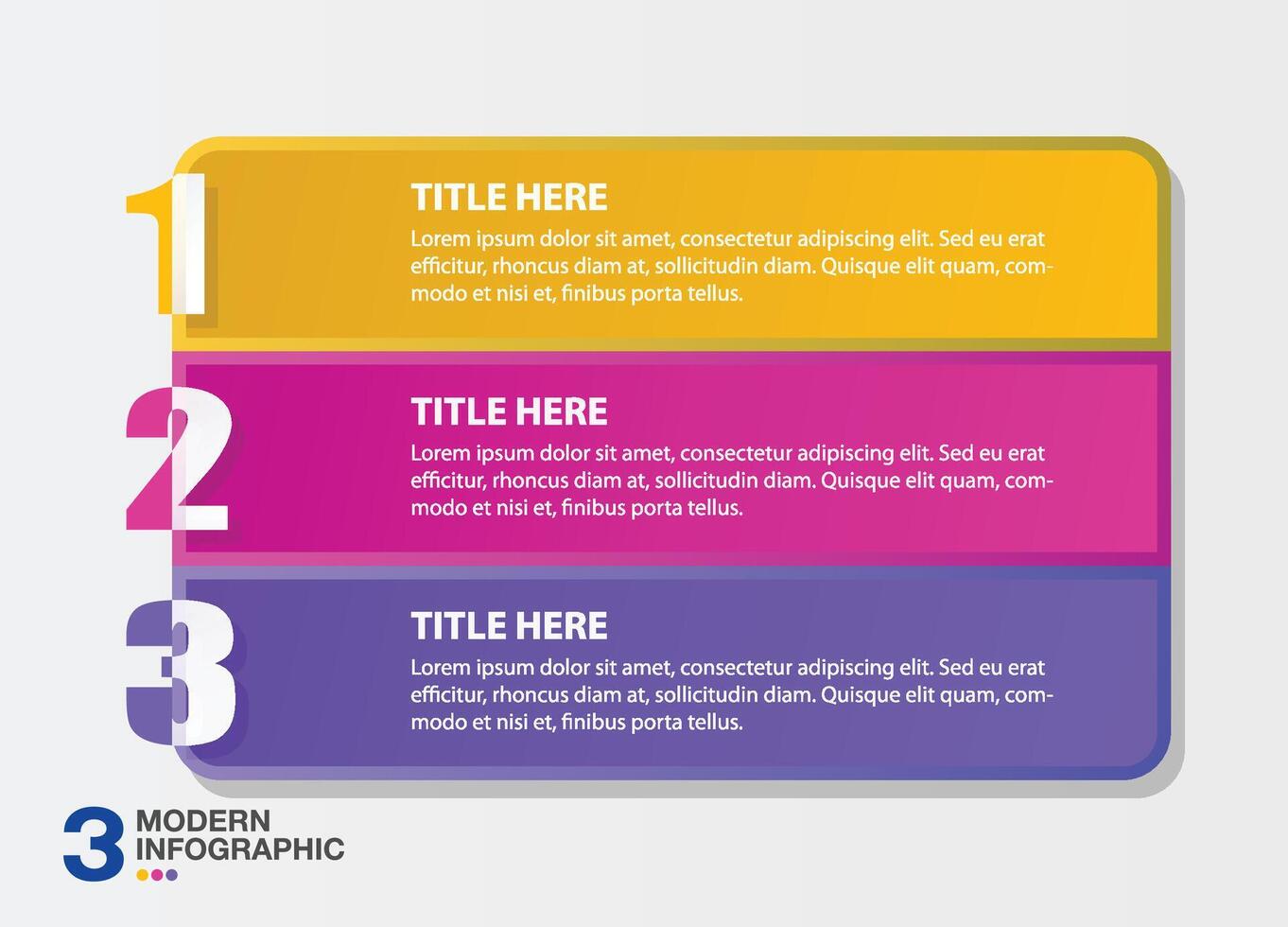 1

TITLE HERE

Lorem ipsum dolor sit amet, consectetur adipiscing elit. Sed eu erat efficitur, rhoncus diam at, sollicitudin diam. Quisque elit quam, commodo et nisi et, finibus porta tellus.

2

TITLE HERE

Lorem ipsum dolor sit amet, consectetur adipiscing elit. Sed eu erat efficitur, rhoncus diam at, sollicitudin diam. Quisque elit quam, commodo et nisi et, finibus porta tellus.

3

TITLE HERE

Lorem ipsum dolor sit amet, consectetur adipiscing elit. Sed eu erat efficitur, rhoncus diam at, sollicitudin diam. Quisque elit quam, commodo et nisi et, finibus porta tellus.

3 MODERN INFOGRAPHIC