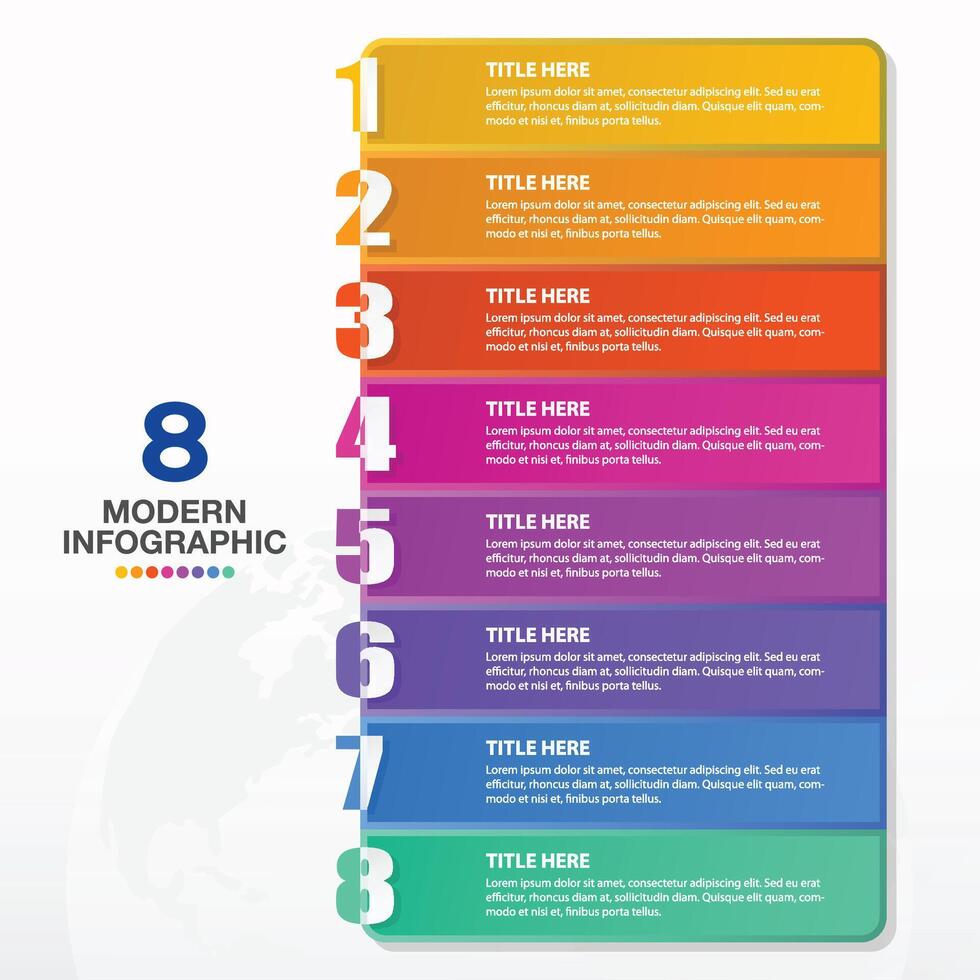 8
MODERN
INFOGRAPHIC

1
TITLE HERE
Lorem ipsum dolor sit amet, consectetur adipiscing elit. Sed eu erat efficitur, rhoncus diam at, sollicitudin diam. Quisque elit quam, commodo et nisi et, finibus porta tellus.

2
TITLE HERE
Lorem ipsum dolor sit amet, consectetur adipiscing elit. Sed eu erat efficitur, rhoncus diam at, sollicitudin diam. Quisque elit quam, commodo et nisi et, finibus porta tellus.

3
TITLE HERE
Lorem ipsum dolor sit amet, consectetur adipiscing elit. Sed eu erat efficitur, rhoncus diam at, sollicitudin diam. Quisque elit quam, commodo et nisi et, finibus porta tellus.

4
TITLE HERE
Lorem ipsum dolor sit amet, consectetur adipiscing elit. Sed eu erat efficitur, rhoncus diam at, sollicitudin diam. Quisque elit quam, commodo et nisi et, finibus porta tellus.

5
TITLE HERE
Lorem ipsum dolor sit amet, consectetur adipiscing elit. Sed eu erat efficitur, rhoncus diam at, sollicitudin diam. Quisque elit quam, commodo et nisi et, finibus porta tellus.

6
TITLE HERE
Lorem ipsum dolor sit amet, consectetur adipiscing elit. Sed eu erat efficitur, rhoncus diam at, sollicitudin diam. Quisque elit quam, commodo et nisi et, finibus porta tellus.

7
TITLE HERE
Lorem ipsum dolor sit amet, consectetur adipiscing elit. Sed eu erat efficitur, rhoncus diam at, sollicitudin diam. Quisque elit quam, commodo et nisi et, finibus porta tellus.

8
TITLE HERE
Lorem ipsum dolor sit amet, consectetur adipiscing elit. Sed eu erat efficitur, rhoncus diam at, sollicitudin diam. Quisque elit quam, commodo et nisi et, finibus porta tellus.