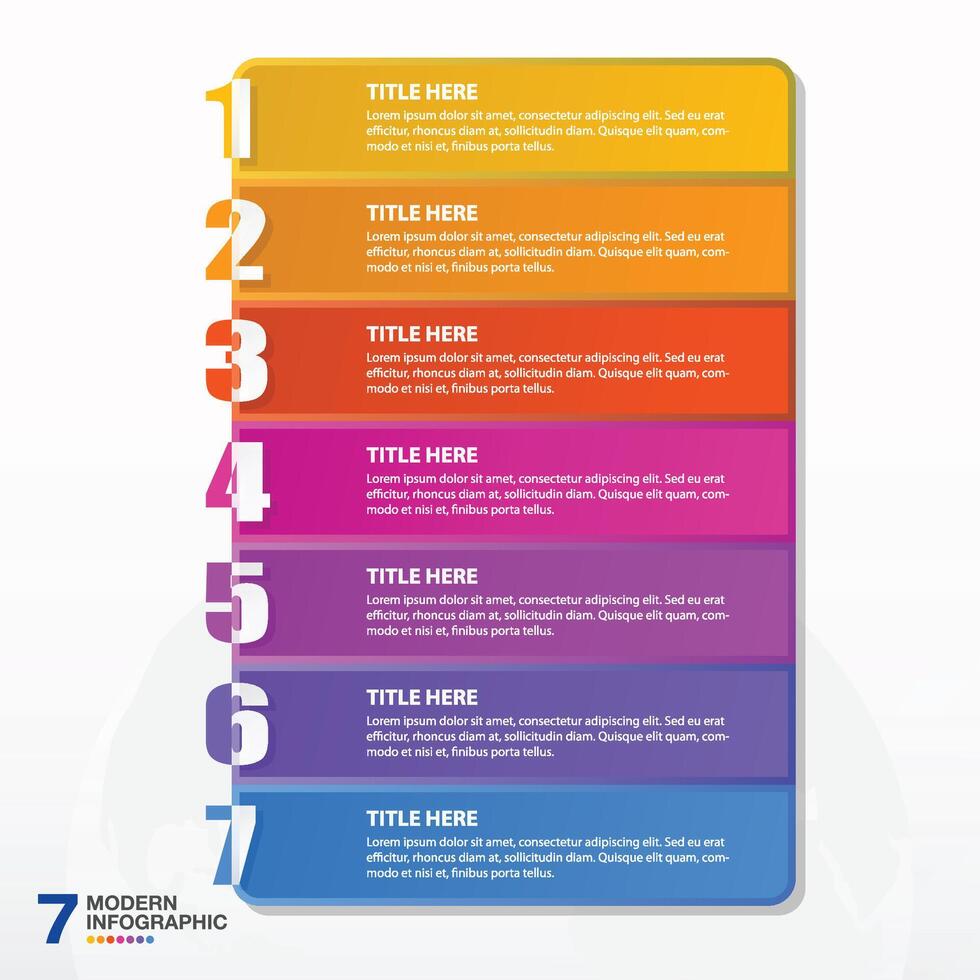 1
TITLE HERE
Lorem ipsum dolor sit amet, consectetur adipiscing elit. Sed eu erat efficitur, rhoncus diam at, sollicitudin diam. Quisque elit quam, commodo et nisi et, finibus porta tellus.

2
TITLE HERE
Lorem ipsum dolor sit amet, consectetur adipiscing elit. Sed eu erat efficitur, rhoncus diam at, sollicitudin diam. Quisque elit quam, commodo et nisi et, finibus porta tellus.

3
TITLE HERE
Lorem ipsum dolor sit amet, consectetur adipiscing elit. Sed eu erat efficitur, rhoncus diam at, sollicitudin diam. Quisque elit quam, commodo et nisi et, finibus porta tellus.

4
TITLE HERE
Lorem ipsum dolor sit amet, consectetur adipiscing elit. Sed eu erat efficitur, rhoncus diam at, sollicitudin diam. Quisque elit quam, commodo et nisi et, finibus porta tellus.

5
TITLE HERE
Lorem ipsum dolor sit amet, consectetur adipiscing elit. Sed eu erat efficitur, rhoncus diam at, sollicitudin diam. Quisque elit quam, commodo et nisi et, finibus porta tellus.

6
TITLE HERE
Lorem ipsum dolor sit amet, consectetur adipiscing elit. Sed eu erat efficitur, rhoncus diam at, sollicitudin diam. Quisque elit quam, commodo et nisi et, finibus porta tellus.

7
TITLE HERE
Lorem ipsum dolor sit amet, consectetur adipiscing elit. Sed eu erat efficitur, rhoncus diam at, sollicitudin diam. Quisque elit quam, commodo et nisi et, finibus porta tellus.

7 MODERN INFOGRAPHIC