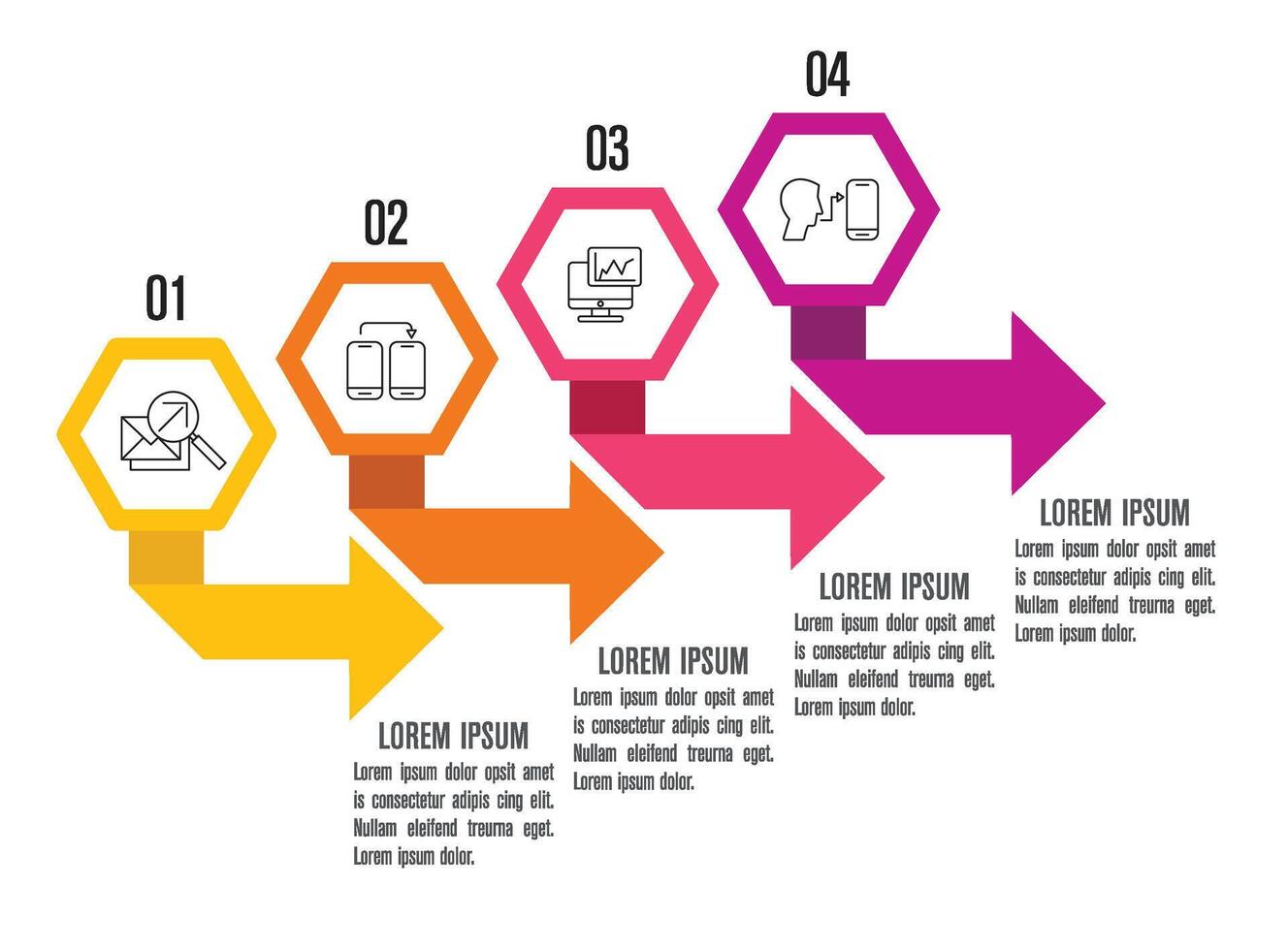 01

LOREM IPSUM

Lorem ipsum dolor opsit amet is consectetur adipis cing elit. Nullam eleifend treurna eget. Lorem ipsum dolor.

02

LOREM IPSUM

Lorem ipsum dolor opsit amet is consectetur adipis cing elit. Nullam eleifend treurna eget. Lorem ipsum dolor.

03

LOREM IPSUM

Lorem ipsum dolor opsit amet is consectetur adipis cing elit. Nullam eleifend treurna eget. Lorem ipsum dolor.

04

LOREM IPSUM

Lorem ipsum dolor opsit amet is consectetur adipis cing elit. Nullam eleifend treurna eget. Lorem ipsum dolor.