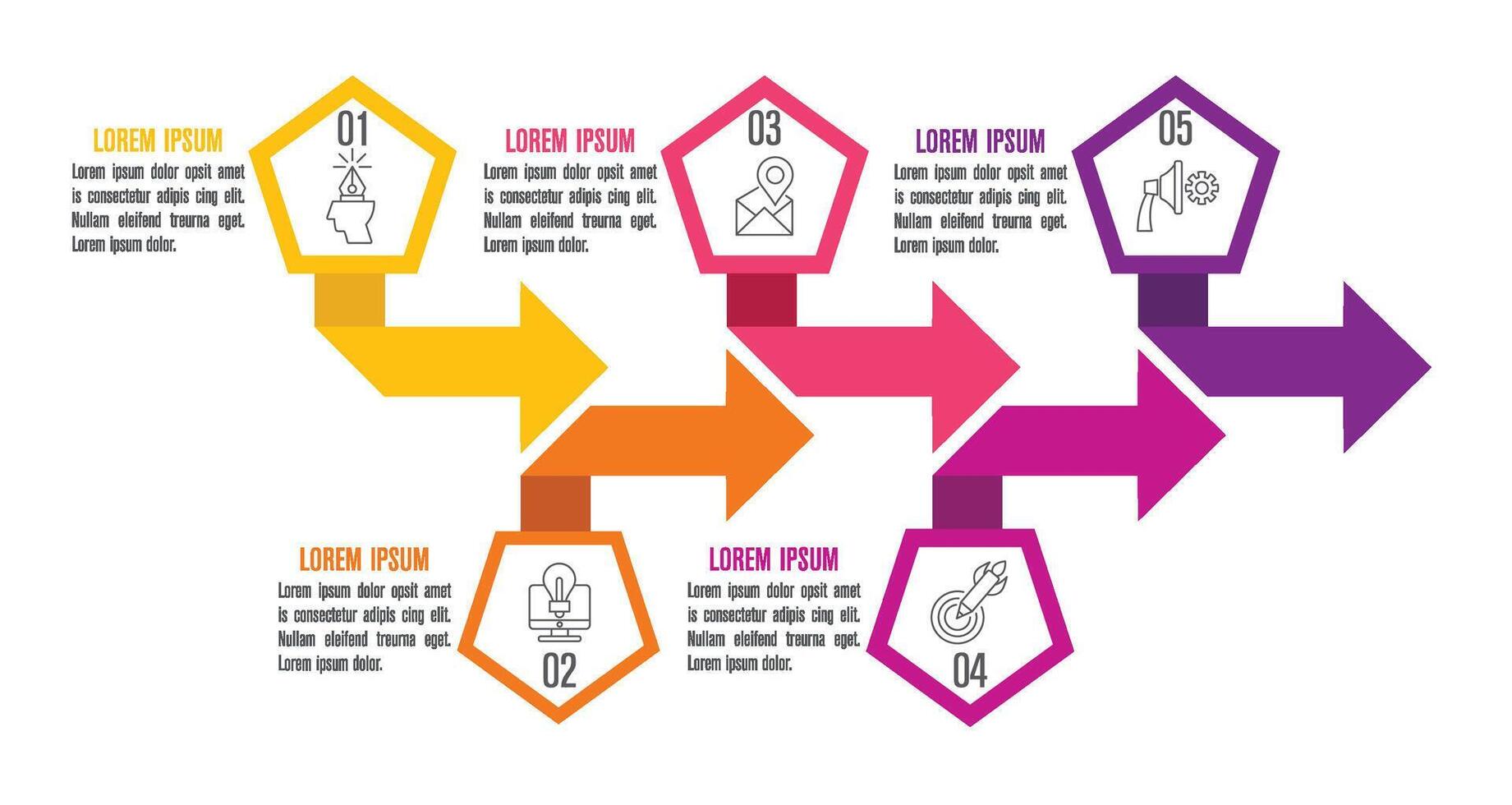 LOREM IPSUM
Lorem ipsum dolor opsit amet is consectetur adipis cing elit. Nullam eleifend treurna eget. Lorem ipsum dolor.

01

LOREM IPSUM
Lorem ipsum dolor opsit amet is consectetur adipis cing elit. Nullam eleifend treurna eget. Lorem ipsum dolor.

03

LOREM IPSUM
Lorem ipsum dolor opsit amet is consectetur adipis cing elit. Nullam eleifend treurna eget. Lorem ipsum dolor.

05

LOREM IPSUM
Lorem ipsum dolor opsit amet is consectetur adipis cing elit. Nullam eleifend treurna eget. Lorem ipsum dolor.

02

LOREM IPSUM
Lorem ipsum dolor opsit amet is consectetur adipis cing elit. Nullam eleifend treurna eget. Lorem ipsum dolor.

04