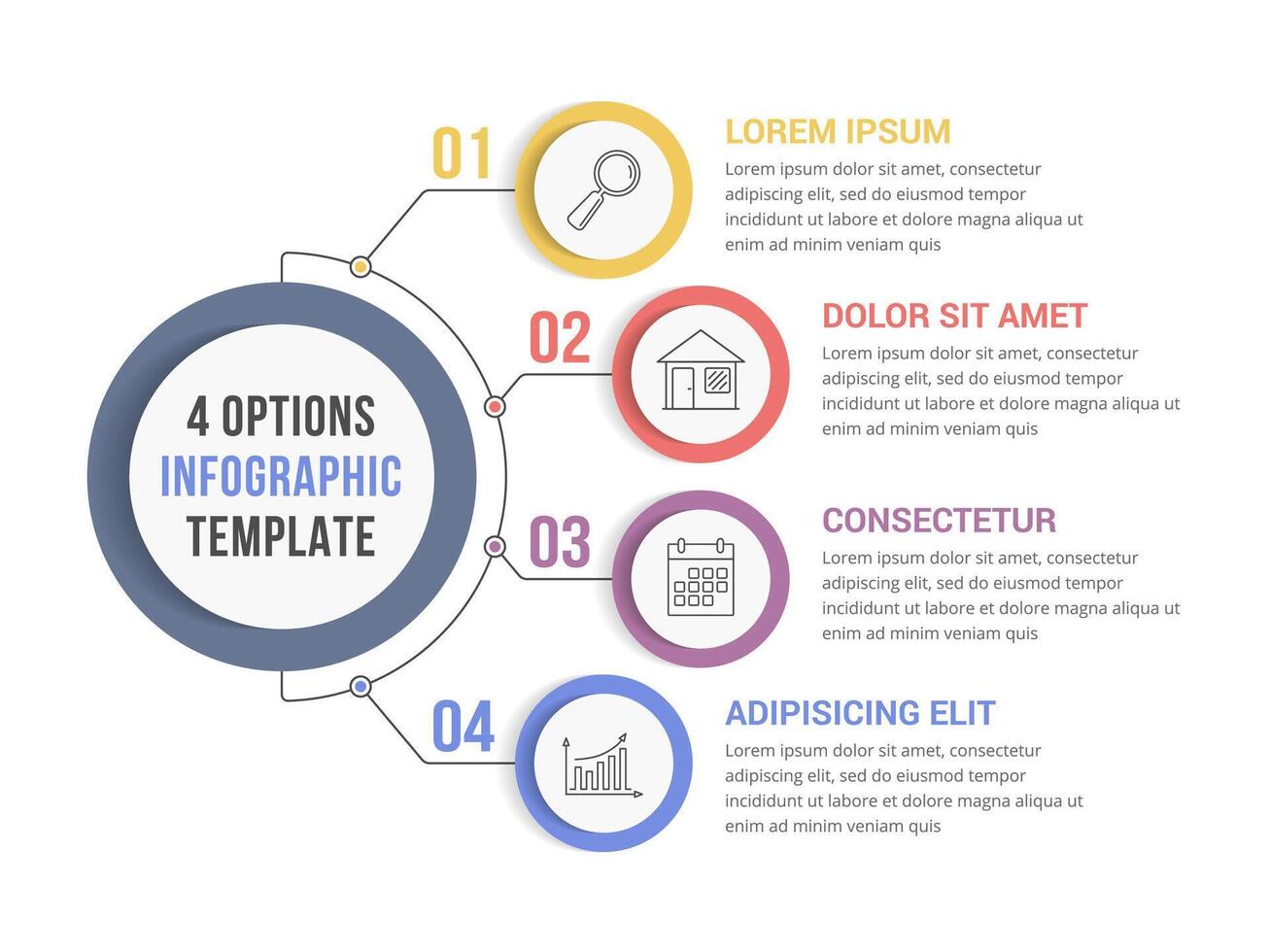 4 OPTIONS
INFOGRAPHIC
TEMPLATE

01

LOREM IPSUM

Lorem ipsum dolor sit amet, consectetur adipiscing elit, sed do eiusmod tempor incididunt ut labore et dolore magna aliqua ut enim ad minim veniam quis

02

DOLOR SIT AMET

Lorem ipsum dolor sit amet, consectetur adipiscing elit, sed do eiusmod tempor incididunt ut labore et dolore magna aliqua ut enim ad minim veniam quis

03

CONSECTETUR

Lorem ipsum dolor sit amet, consectetur adipiscing elit, sed do eiusmod tempor incididunt ut labore et dolore magna aliqua ut enim ad minim veniam quis

04

ADIPISICING ELIT

Lorem ipsum dolor sit amet, consectetur adipiscing elit, sed do eiusmod tempor incididunt ut labore et dolore magna aliqua ut enim ad minim veniam quis