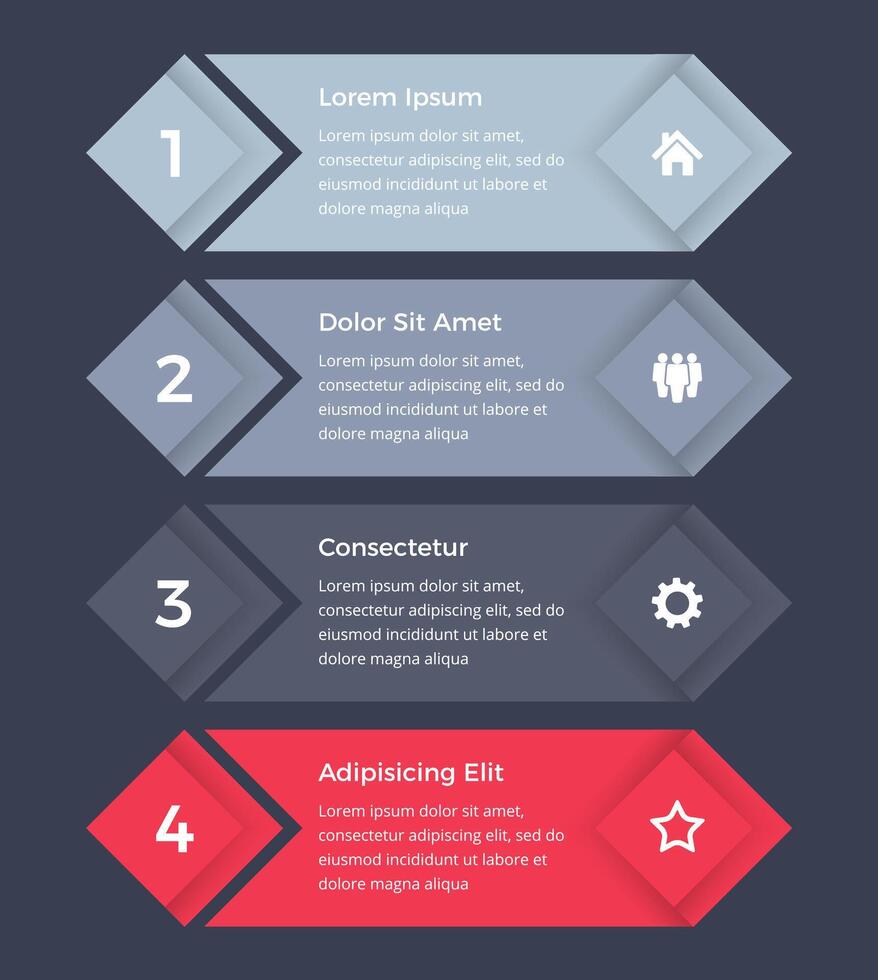 1

Lorem Ipsum

Lorem ipsum dolor sit amet, consectetur adipiscing elit, sed do eiusmod incididunt ut labore et dolore magna aliqua

2

Dolor Sit Amet

Lorem ipsum dolor sit amet, consectetur adipiscing elit, sed do eiusmod incididunt ut labore et dolore magna aliqua

3

Consectetur

Lorem ipsum dolor sit amet, consectetur adipiscing elit, sed do eiusmod incididunt ut labore et dolore magna aliqua

4

Adipisicing Elit

Lorem ipsum dolor sit amet, consectetur adipiscing elit, sed do eiusmod incididunt ut labore et dolore magna aliqua