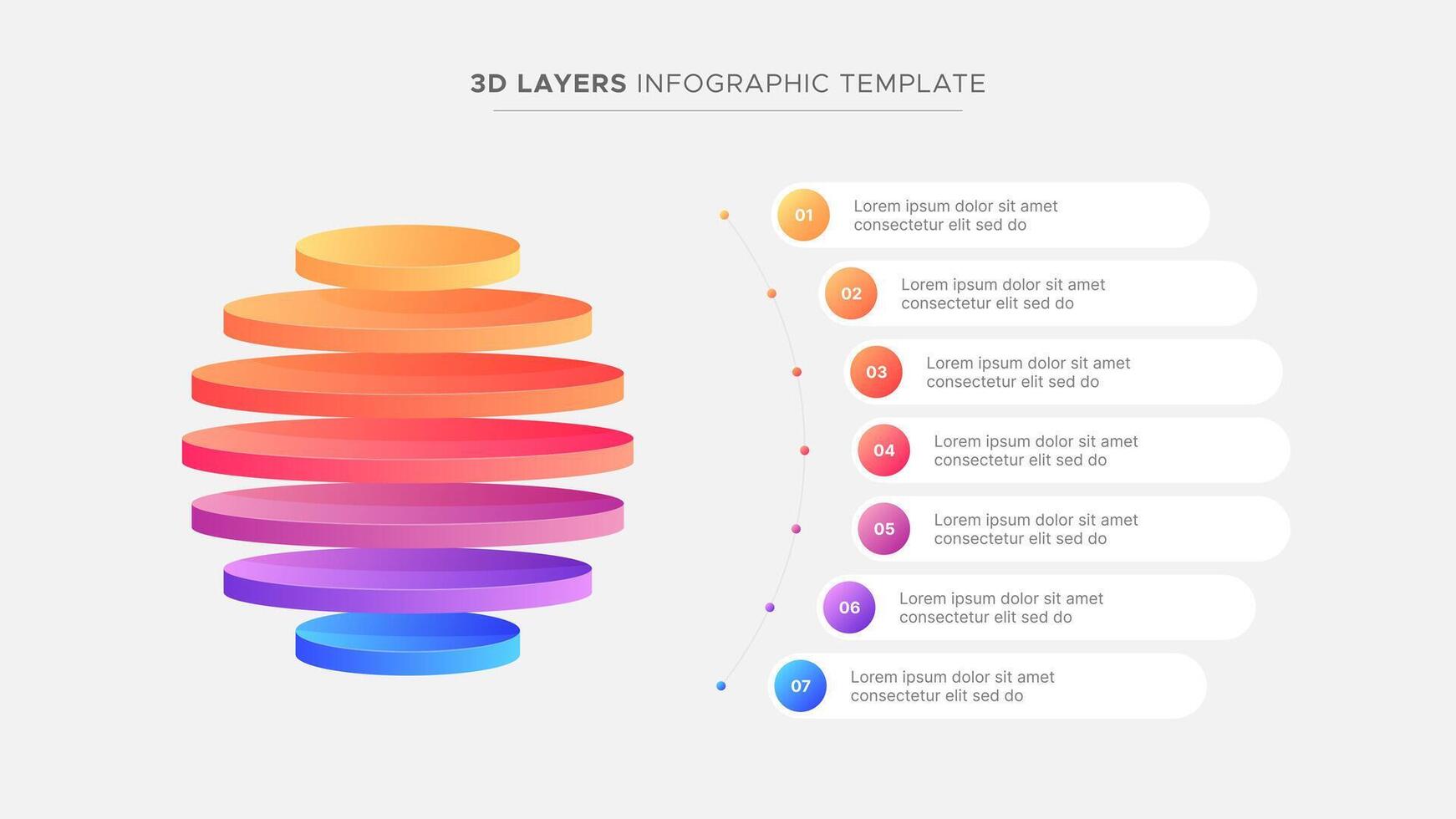 3D LAYERS INFOGRAPHIC TEMPLATE

01 Lorem ipsum dolor sit amet consectetur elit sed do

02 Lorem ipsum dolor sit amet consectetur elit sed do

03 Lorem ipsum dolor sit amet consectetur elit sed do

04 Lorem ipsum dolor sit amet consectetur elit sed do

05 Lorem ipsum dolor sit amet consectetur elit sed do

06 Lorem ipsum dolor sit amet consectetur elit sed do

07 Lorem ipsum dolor sit amet consectetur elit sed do