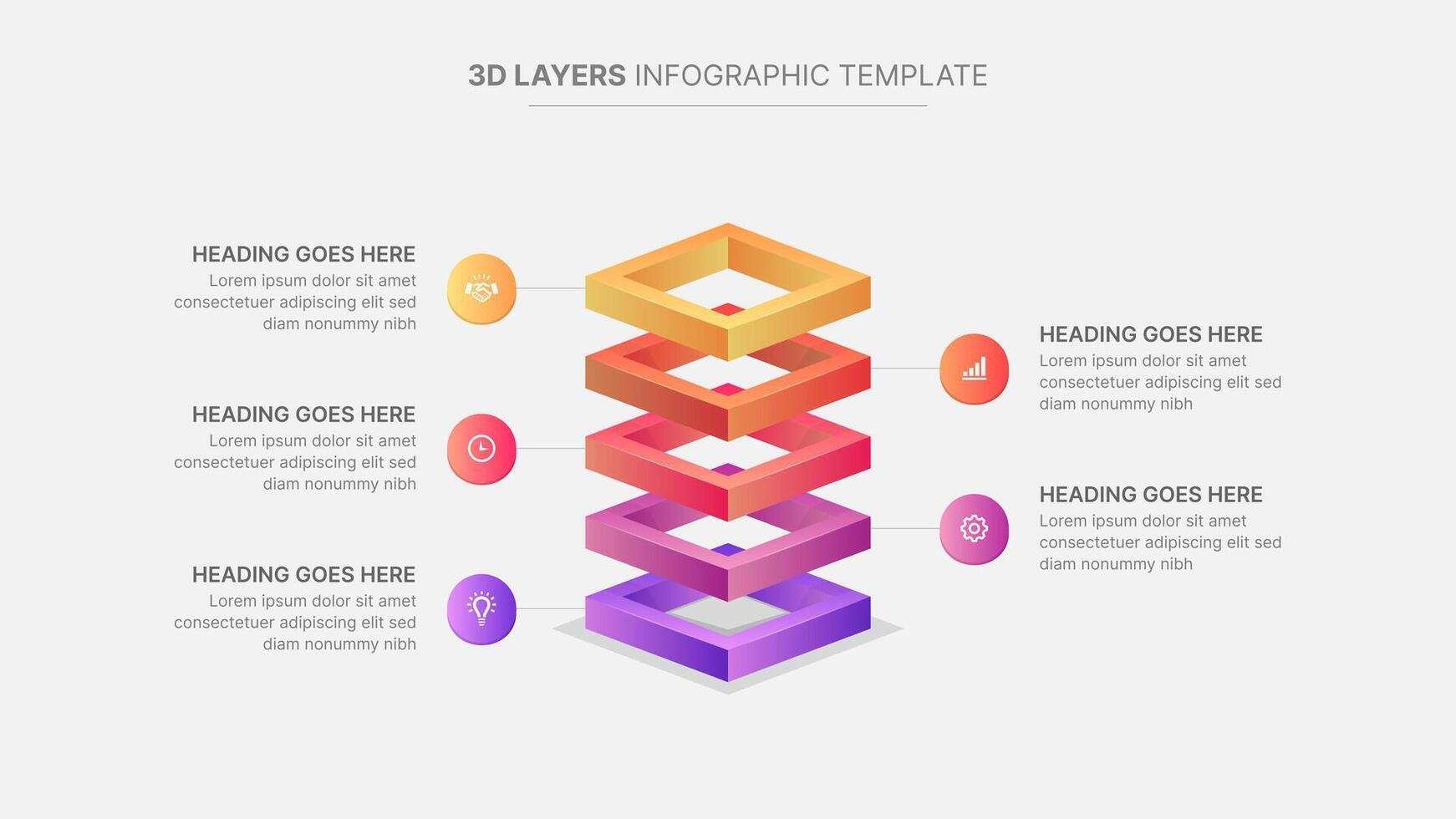 3D LAYERS INFOGRAPHIC TEMPLATE

HEADING GOES HERE
Lorem ipsum dolor sit amet consectetuer adipiscing elit sed diam nonummy nibh

HEADING GOES HERE
Lorem ipsum dolor sit amet consectetuer adipiscing elit sed diam nonummy nibh

HEADING GOES HERE
Lorem ipsum dolor sit amet consectetuer adipiscing elit sed diam nonummy nibh

HEADING GOES HERE
Lorem ipsum dolor sit amet consectetuer adipiscing elit sed diam nonummy nibh

HEADING GOES HERE
Lorem ipsum dolor sit amet consectetuer adipiscing elit sed diam nonummy nibh