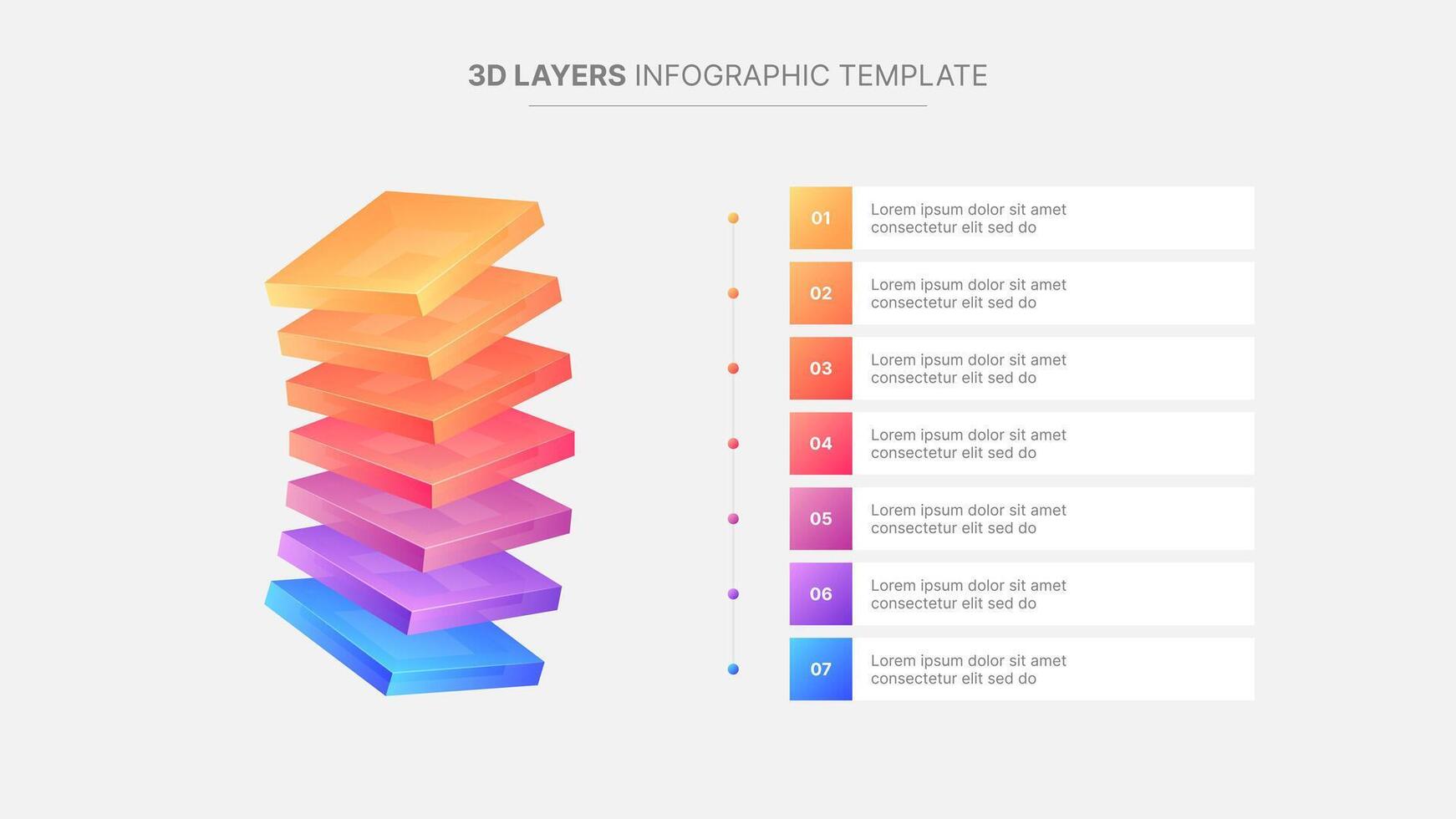 3D LAYERS INFOGRAPHIC TEMPLATE

01 Lorem ipsum dolor sit amet consectetur elit sed do

02 Lorem ipsum dolor sit amet consectetur elit sed do

03 Lorem ipsum dolor sit amet consectetur elit sed do

04 Lorem ipsum dolor sit amet consectetur elit sed do

05 Lorem ipsum dolor sit amet consectetur elit sed do

06 Lorem ipsum dolor sit amet consectetur elit sed do

07 Lorem ipsum dolor sit amet consectetur elit sed do