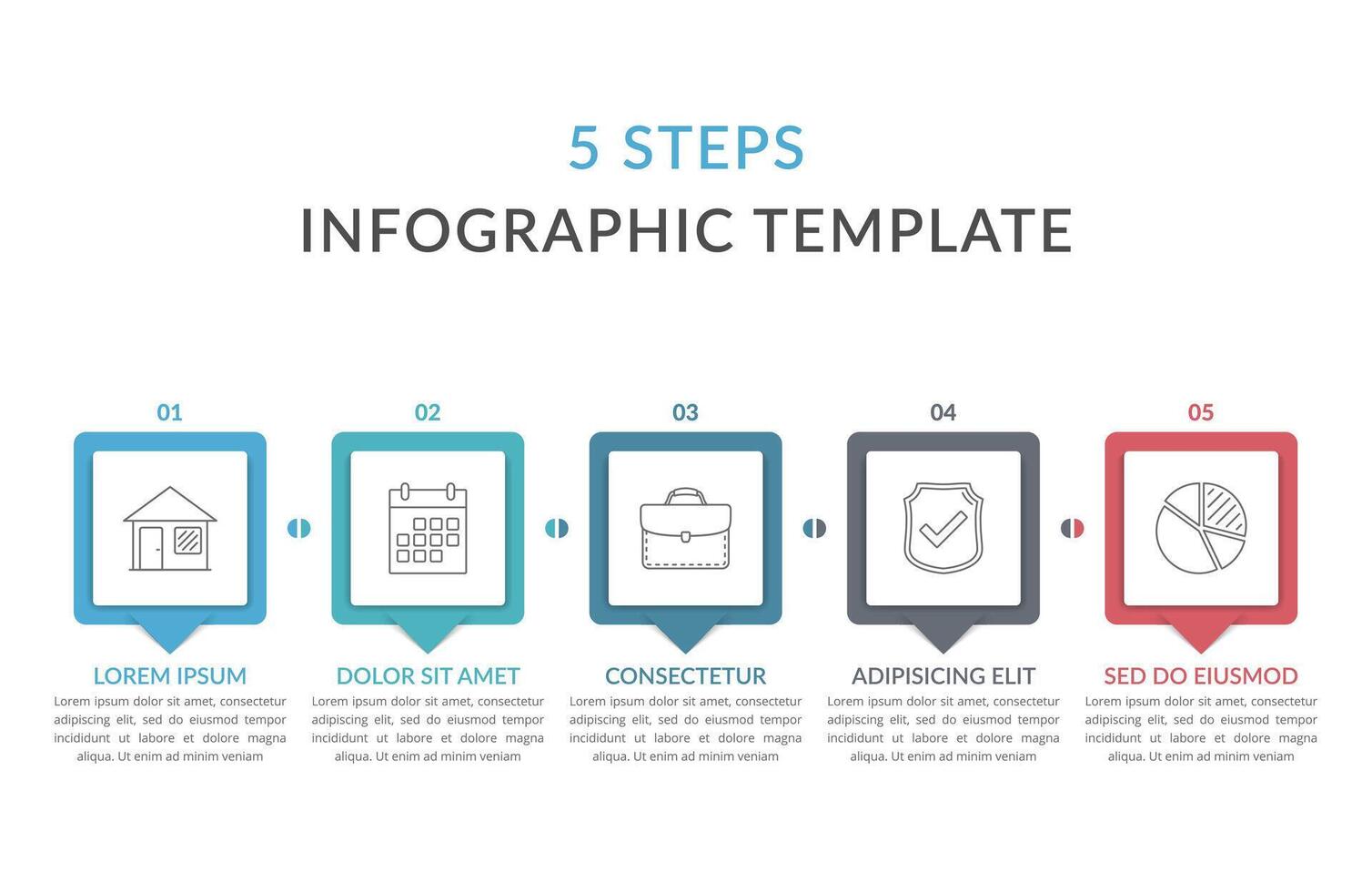 5 STEPS
INFOGRAPHIC TEMPLATE

01

LOREM IPSUM

Lorem ipsum dolor sit amet, consectetur adipiscing elit, sed do eiusmod tempor incididunt ut labore et dolore magna aliqua. Ut enim ad minim veniam

02

DOLOR SIT AMET

Lorem ipsum dolor sit amet, consectetur adipiscing elit, sed do eiusmod tempor incididunt ut labore et dolore magna aliqua. Ut enim ad minim veniam

03

CONSECTETUR

Lorem ipsum dolor sit amet, consectetur adipiscing elit, sed do eiusmod tempor incididunt ut labore et dolore magna aliqua. Ut enim ad minim veniam

04

ADIPISICING ELIT

Lorem ipsum dolor sit amet, consectetur adipiscing elit, sed do eiusmod tempor incididunt ut labore et dolore magna aliqua. Ut enim ad minim veniam

05

SED DO EIUSMOD

Lorem ipsum dolor sit amet, consectetur adipiscing elit, sed do eiusmod tempor incididunt ut labore et dolore magna aliqua. Ut enim ad minim veniam