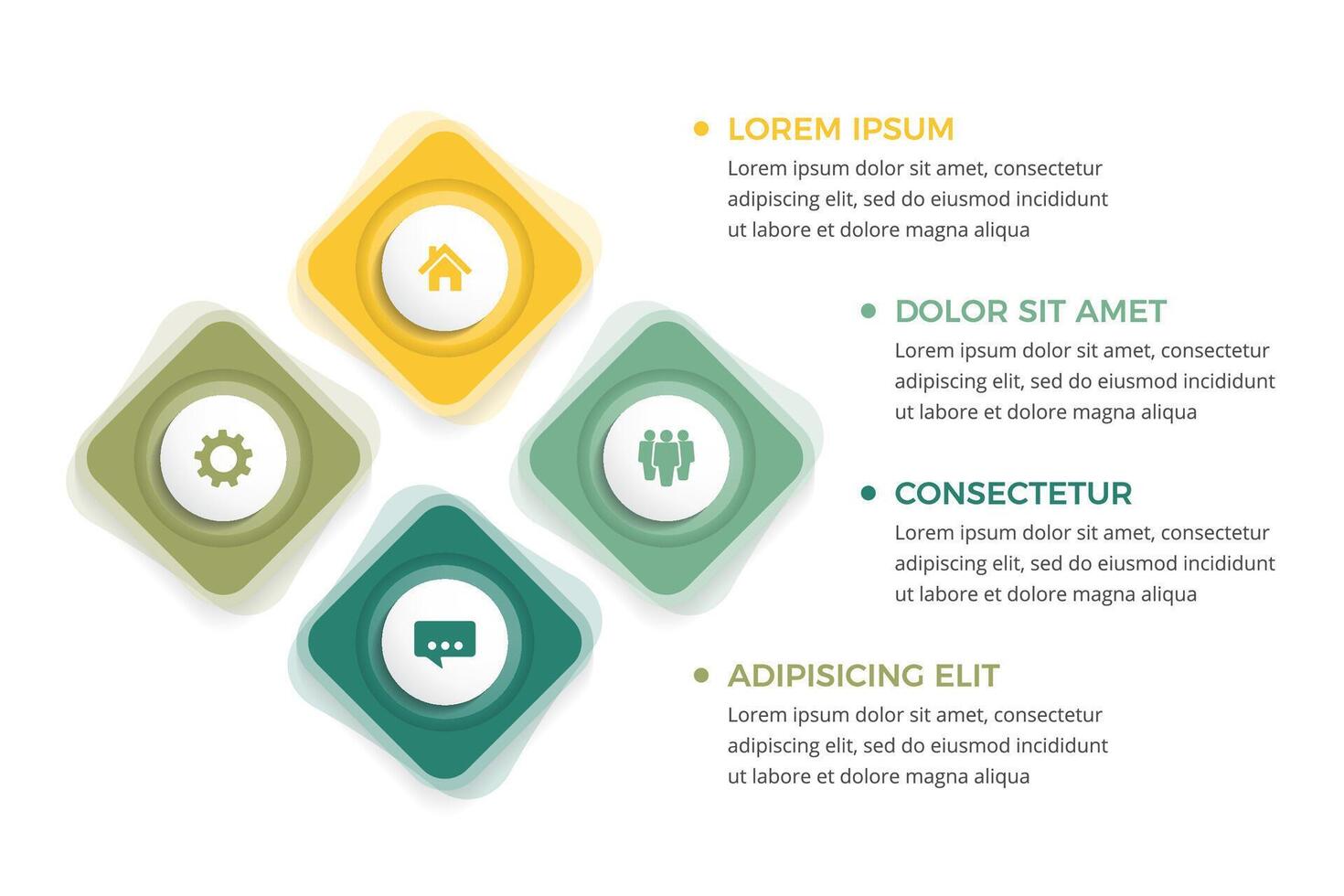 LOREM IPSUM
Lorem ipsum dolor sit amet, consectetur adipiscing elit, sed do eiusmod incididunt ut labore et dolore magna aliqua

DOLOR SIT AMET
Lorem ipsum dolor sit amet, consectetur adipiscing elit, sed do eiusmod incididunt ut labore et dolore magna aliqua

CONSECTETUR
Lorem ipsum dolor sit amet, consectetur adipiscing elit, sed do eiusmod incididunt ut labore et dolore magna aliqua

ADIPISICING ELIT
Lorem ipsum dolor sit amet, consectetur adipiscing elit, sed do eiusmod incididunt ut labore et dolore magna aliqua