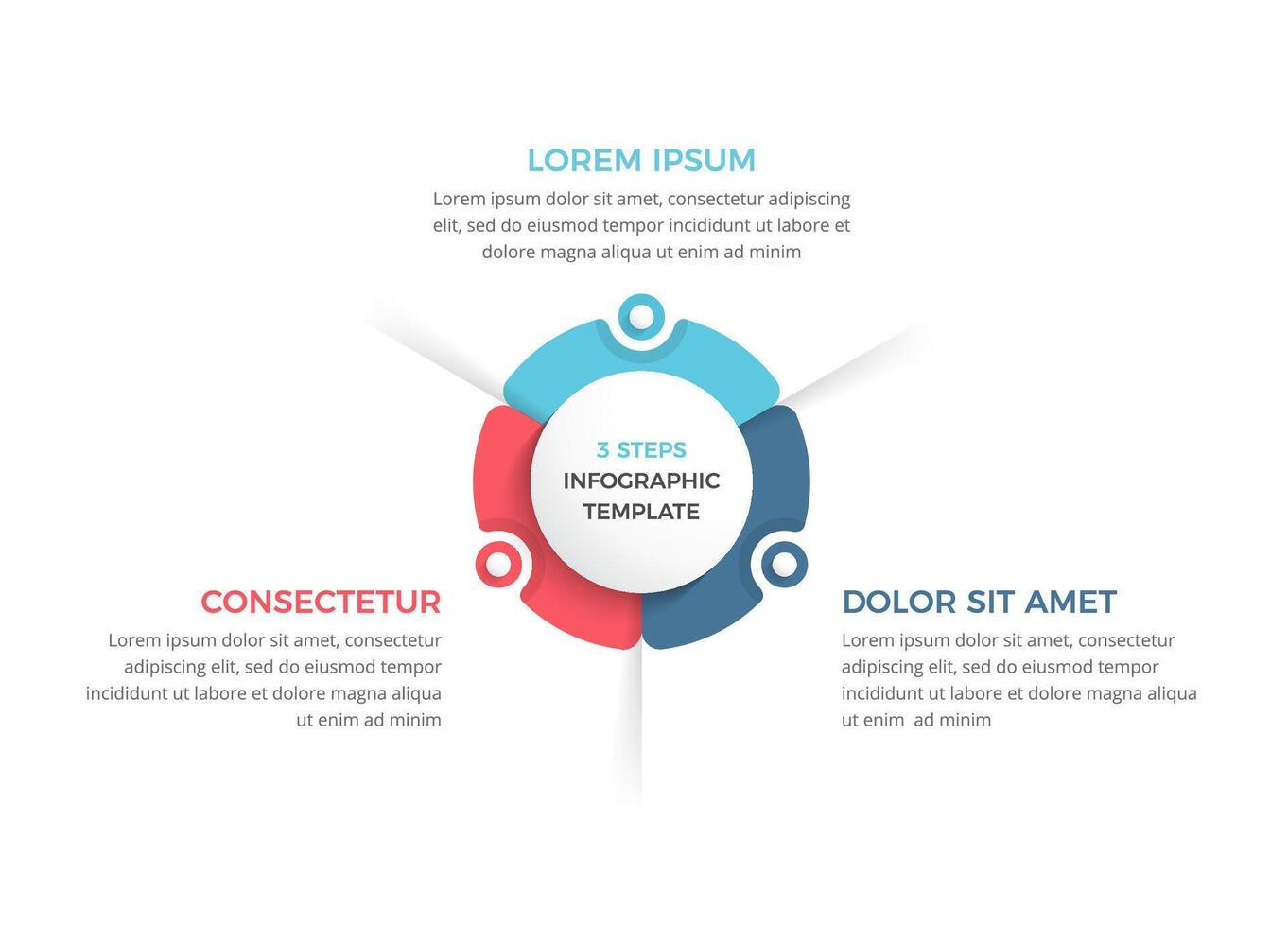 LOREM IPSUM
Lorem ipsum dolor sit amet, consectetur adipiscing elit, sed do eiusmod tempor incididunt ut labore et dolore magna aliqua ut enim ad minim

3 STEPS
INFOGRAPHIC
TEMPLATE

CONSECTETUR
Lorem ipsum dolor sit amet, consectetur adipiscing elit, sed do eiusmod tempor incididunt ut labore et dolore magna aliqua ut enim ad minim

DOLOR SIT AMET
Lorem ipsum dolor sit amet, consectetur adipiscing elit, sed do eiusmod tempor incididunt ut labore et dolore magna aliqua ut enim  ad minim