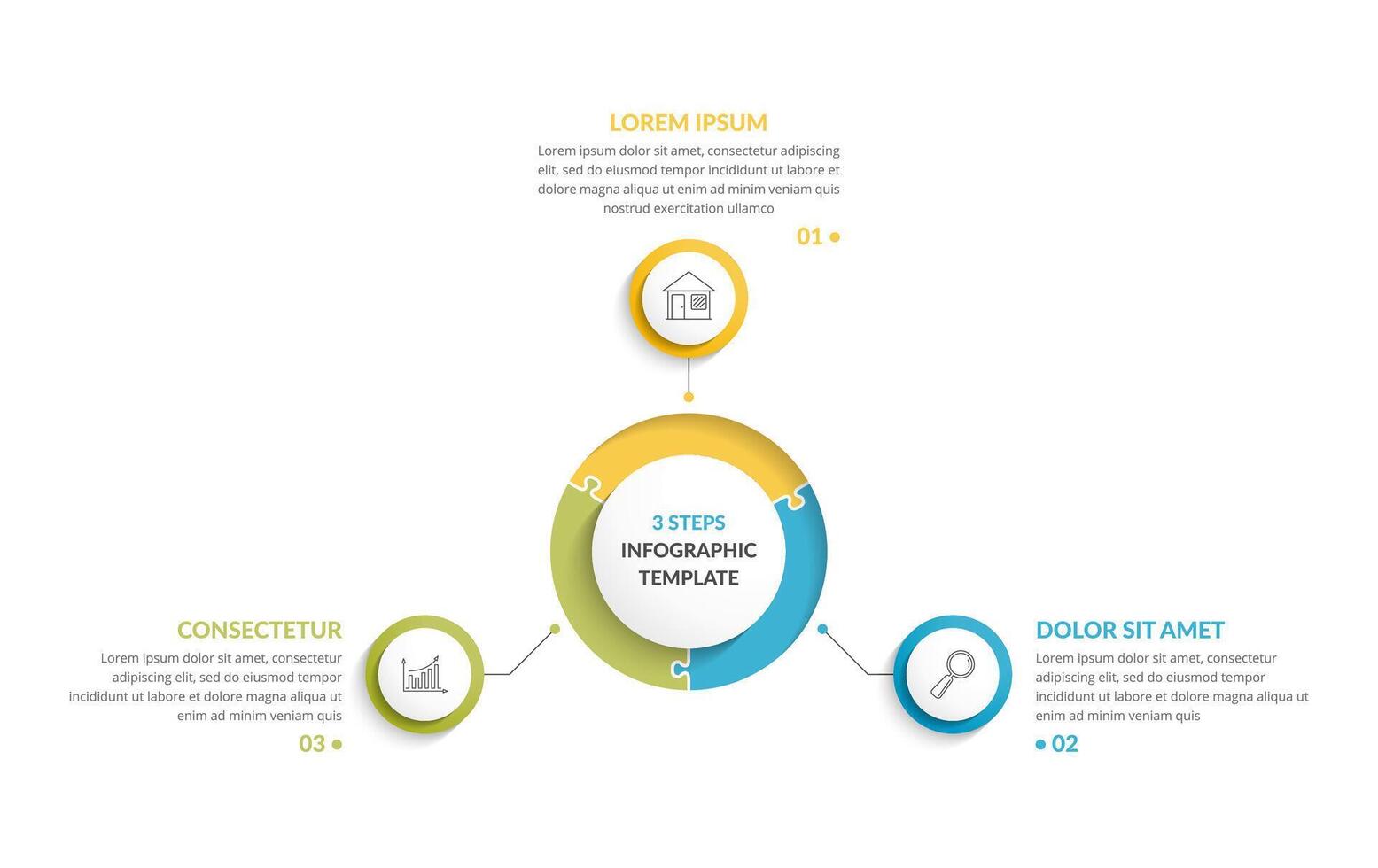 LOREM IPSUM

Lorem ipsum dolor sit amet, consectetur adipiscing elit, sed do eiusmod tempor incididunt ut labore et dolore magna aliqua ut enim ad minim veniam quis nostrud exercitation ullamco

01

3 STEPS
INFOGRAPHIC TEMPLATE

CONSECTETUR

Lorem ipsum dolor sit amet, consectetur adipiscing elit, sed do eiusmod tempor incididunt ut labore et dolore magna aliqua ut enim ad minim veniam quis

03

DOLOR SIT AMET

Lorem ipsum dolor sit amet, consectetur adipiscing elit, sed do eiusmod tempor incididunt ut labore et dolore magna aliqua ut enim ad minim veniam quis

02