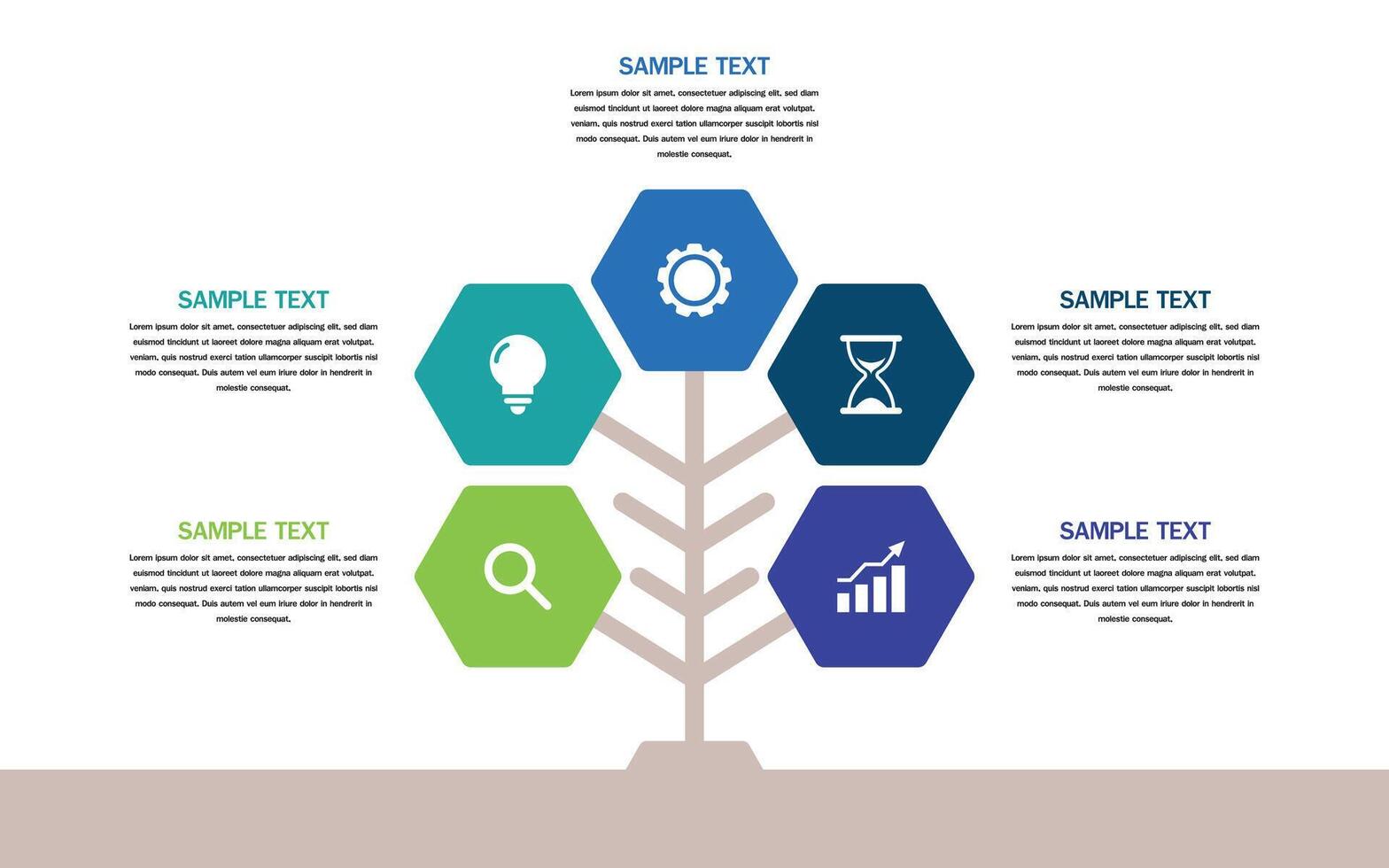 SAMPLE TEXT
Lorem ipsum dolor sit amet, consectetuer adipiscing elit, sed diam euismod tincidunt ut laoreet dolore magna aliquam erat volutpat. veniam, quis nostrud exerci tation ullamcorper suscipit lobortis nisl modo consequat. Duis autem vel eum iriure dolor in hendrerit in molestie consequat.

SAMPLE TEXT
Lorem ipsum dolor sit amet, consectetuer adipiscing elit, sed diam euismod tincidunt ut laoreet dolore magna aliquam erat volutpat. veniam, quis nostrud exerci tation ullamcorper suscipit lobortis nisl modo consequat. Duis autem vel eum iriure dolor in hendrerit in molestie consequat.

SAMPLE TEXT
Lorem ipsum dolor sit amet, consectetuer adipiscing elit, sed diam euismod tincidunt ut laoreet dolore magna aliquam erat volutpat. veniam, quis nostrud exerci tation ullamcorper suscipit lobortis nisl modo consequat. Duis autem vel eum iriure dolor in hendrerit in molestie consequat.

SAMPLE TEXT
Lorem ipsum dolor sit amet, consectetuer adipiscing elit, sed diam euismod tincidunt ut laoreet dolore magna aliquam erat volutpat. veniam, quis nostrud exerci tation ullamcorper suscipit lobortis nisl modo consequat. Duis autem vel eum iriure dolor in hendrerit in molestie consequat.

SAMPLE TEXT
Lorem ipsum dolor sit amet, consectetuer adipiscing elit, sed diam euismod tincidunt ut laoreet dolore magna aliquam erat volutpat. veniam, quis nostrud exerci tation ullamcorper suscipit lobortis nisl modo consequat. Duis autem vel eum iriure dolor in hendrerit in molestie consequat.