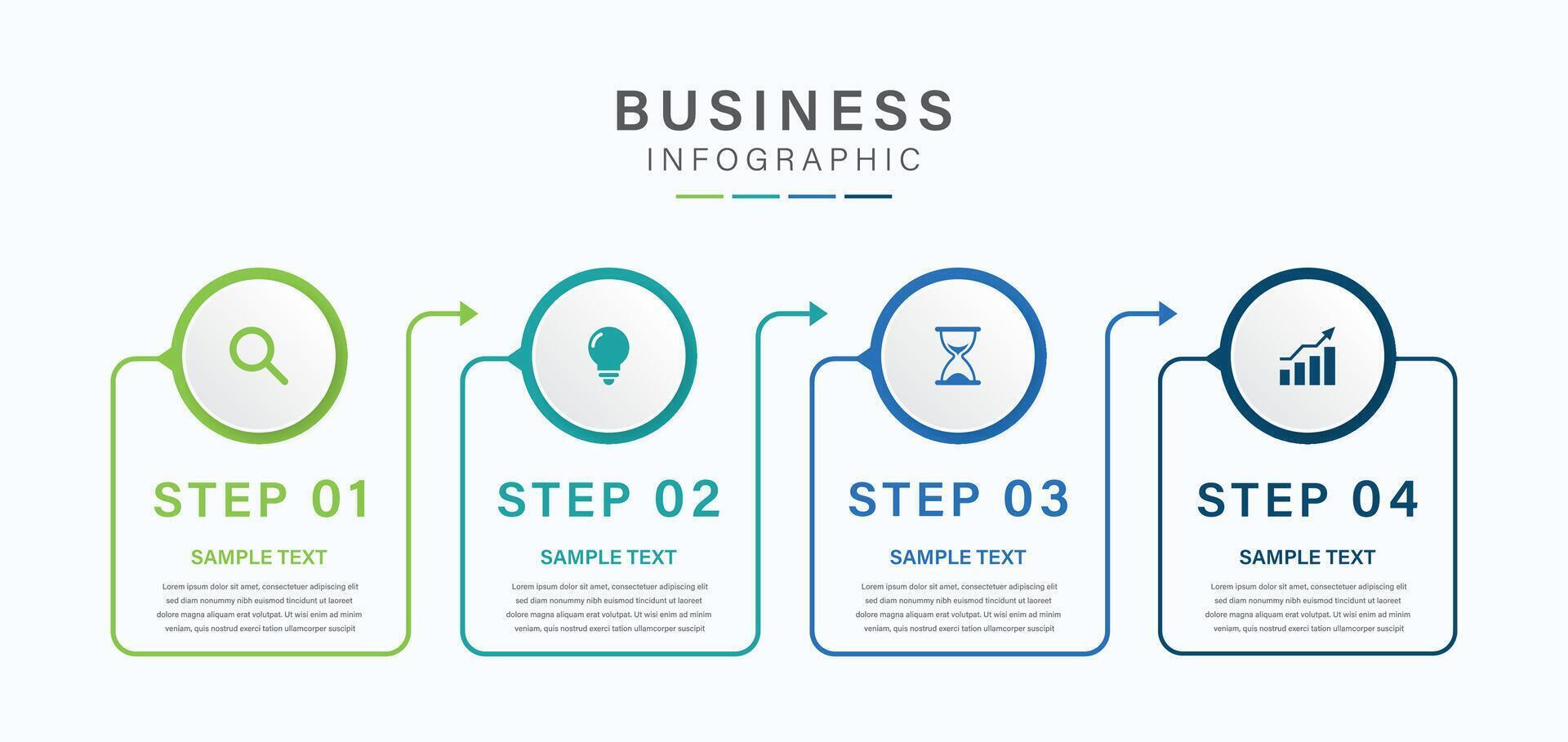 BUSINESS
INFOGRAPHIC

STEP 01

SAMPLE TEXT

Lorem ipsum dolor sit amet, consectetuer adipiscing elit sed diam nonummy nibh euismod tincidunt ut laoreet dolore magna aliquam erat volutpat. Ut wisi enim ad minim veniam, quis nostrud exerci tation ullamcorper suscipit

STEP 02

SAMPLE TEXT

Lorem ipsum dolor sit amet, consectetuer adipiscing elit sed diam nonummy nibh euismod tincidunt ut laoreet dolore magna aliquam erat volutpat. Ut wisi enim ad minim veniam, quis nostrud exerci tation ullamcorper suscipit

STEP 03

SAMPLE TEXT

Lorem ipsum dolor sit amet, consectetuer adipiscing elit sed diam nonummy nibh euismod tincidunt ut laoreet dolore magna aliquam erat volutpat. Ut wisi enim ad minim veniam, quis nostrud exerci tation ullamcorper suscipit

STEP 04

SAMPLE TEXT

Lorem ipsum dolor sit amet, consectetuer adipiscing elit sed diam nonummy nibh euismod tincidunt ut laoreet dolore magna aliquam erat volutpat. Ut wisi enim ad minim veniam, quis nostrud exerci tation ullamcorper suscipit