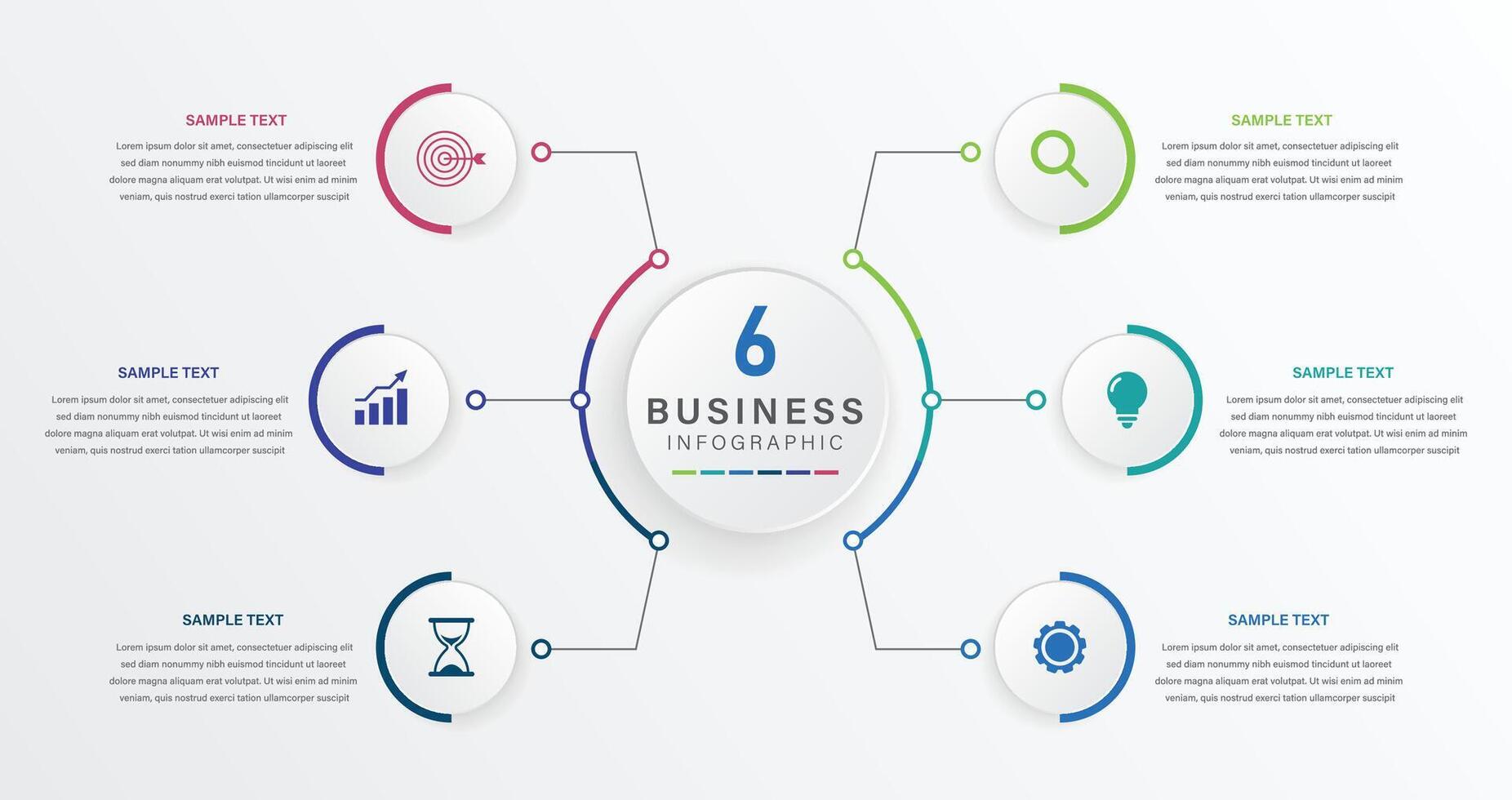 SAMPLE TEXT

Lorem ipsum dolor sit amet, consectetuer adipiscing elit sed diam nonummy nibh euismod tincidunt ut laoreet dolore magna aliquam erat volutpat. Ut wisi enim ad minim veniam, quis nostrud exerci tation ullamcorper suscipit

SAMPLE TEXT

Lorem ipsum dolor sit amet, consectetuer adipiscing elit sed diam nonummy nibh euismod tincidunt ut laoreet dolore magna aliquam erat volutpat. Ut wisi enim ad minim veniam, quis nostrud exerci tation ullamcorper suscipit

SAMPLE TEXT

Lorem ipsum dolor sit amet, consectetuer adipiscing elit sed diam nonummy nibh euismod tincidunt ut laoreet dolore magna aliquam erat volutpat. Ut wisi enim ad minim veniam, quis nostrud exerci tation ullamcorper suscipit

6
BUSINESS
INFOGRAPHIC

SAMPLE TEXT

Lorem ipsum dolor sit amet, consectetuer adipiscing elit sed diam nonummy nibh euismod tincidunt ut laoreet dolore magna aliquam erat volutpat. Ut wisi enim ad minim veniam, quis nostrud exerci tation ullamcorper suscipit

SAMPLE TEXT

Lorem ipsum dolor sit amet, consectetuer adipiscing elit sed diam nonummy nibh euismod tincidunt ut laoreet dolore magna aliquam erat volutpat. Ut wisi enim ad minim veniam, quis nostrud exerci tation ullamcorper suscipit

SAMPLE TEXT

Lorem ipsum dolor sit amet, consectetuer adipiscing elit sed diam nonummy nibh euismod tincidunt ut laoreet dolore magna aliquam erat volutpat. Ut wisi enim ad minim veniam, quis nostrud exerci tation ullamcorper suscipit