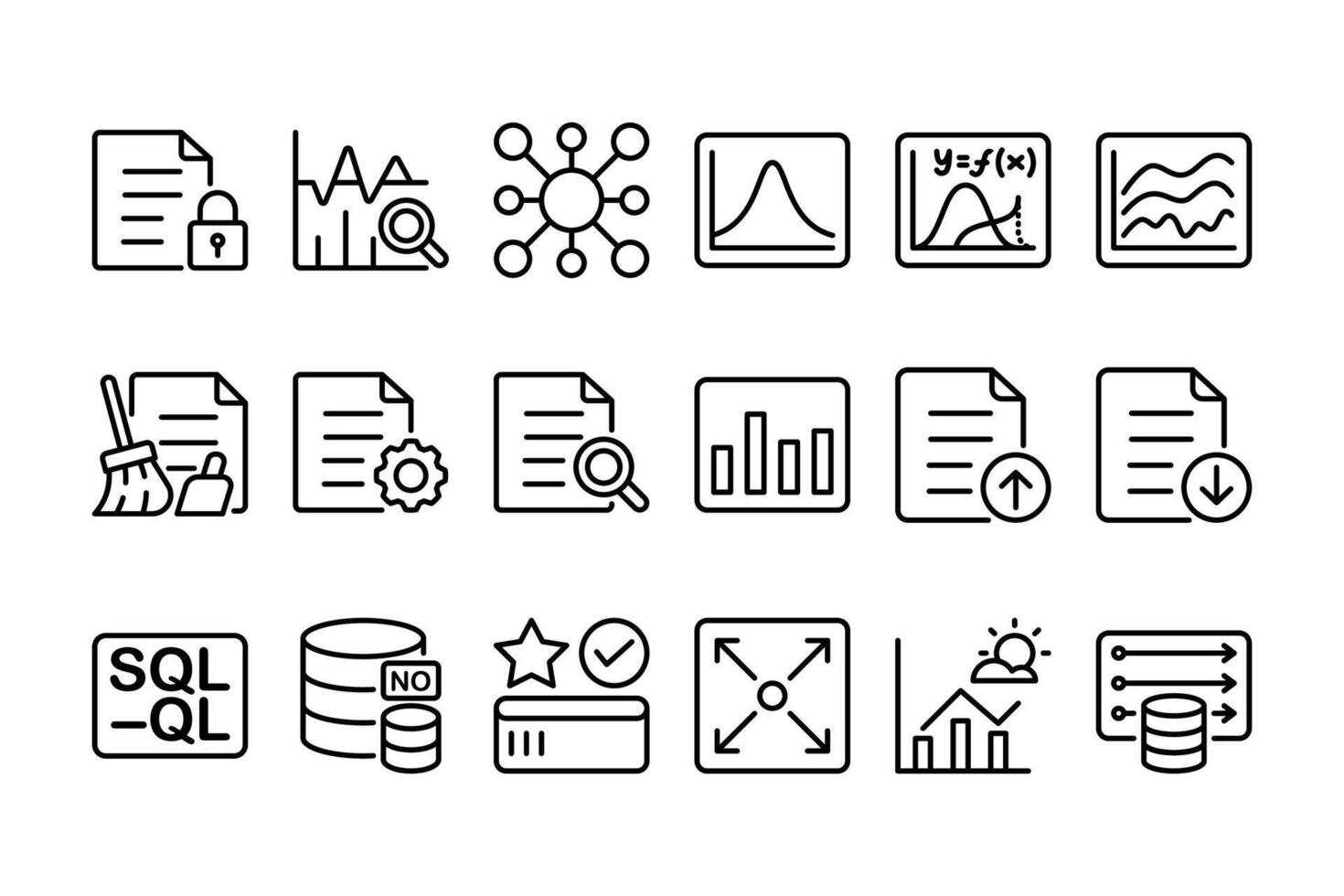 $y=f(x)$

SQL
–QL

NO