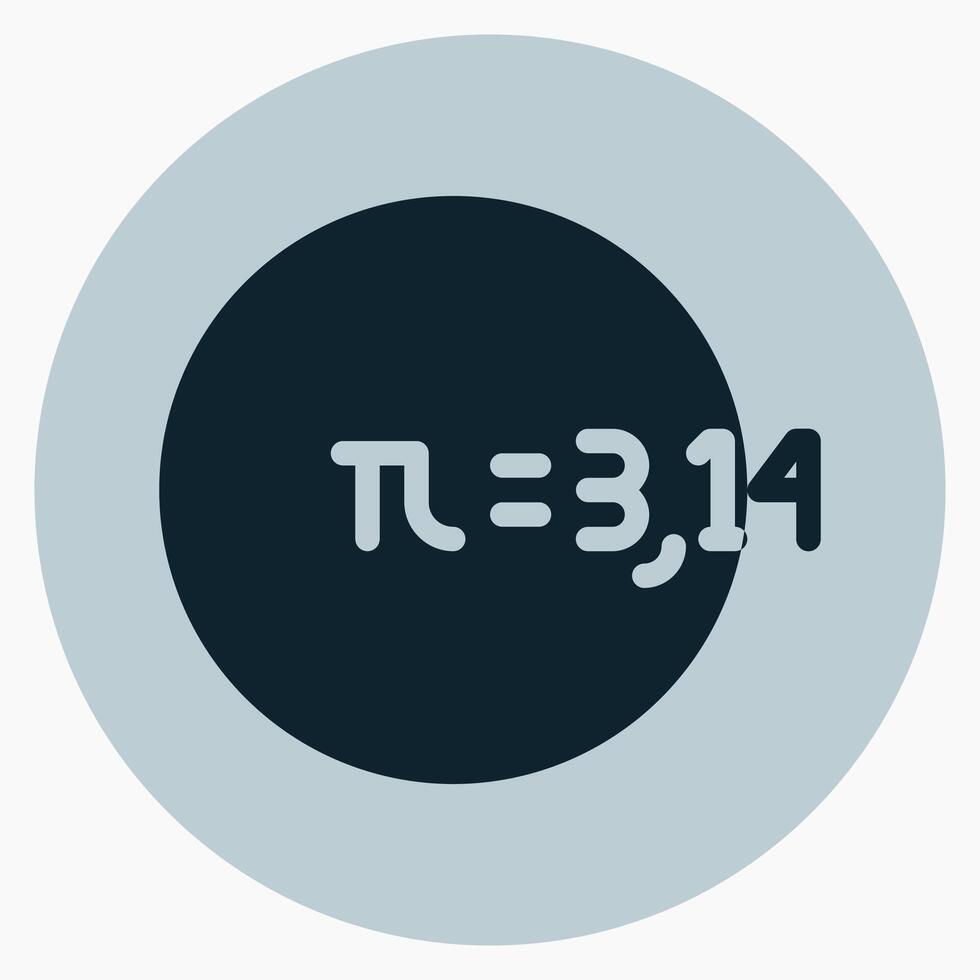 $\pi = 3,14$