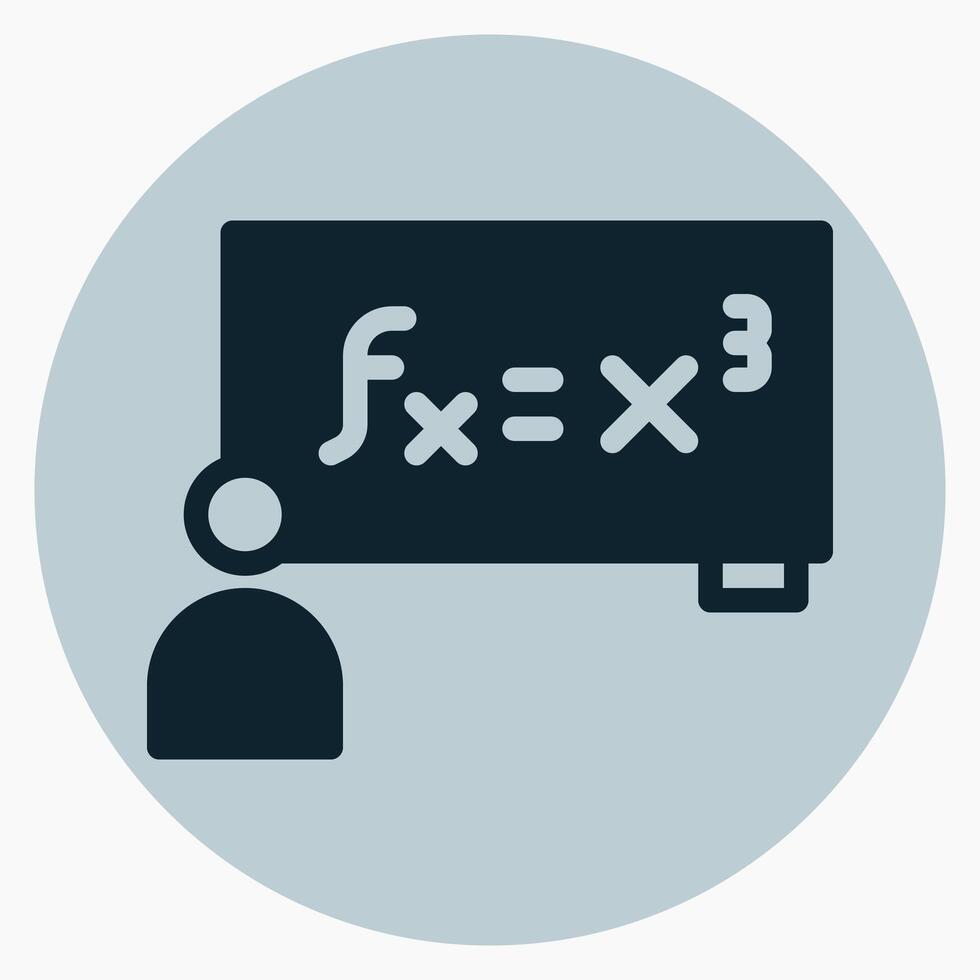 $f_x = x^3$