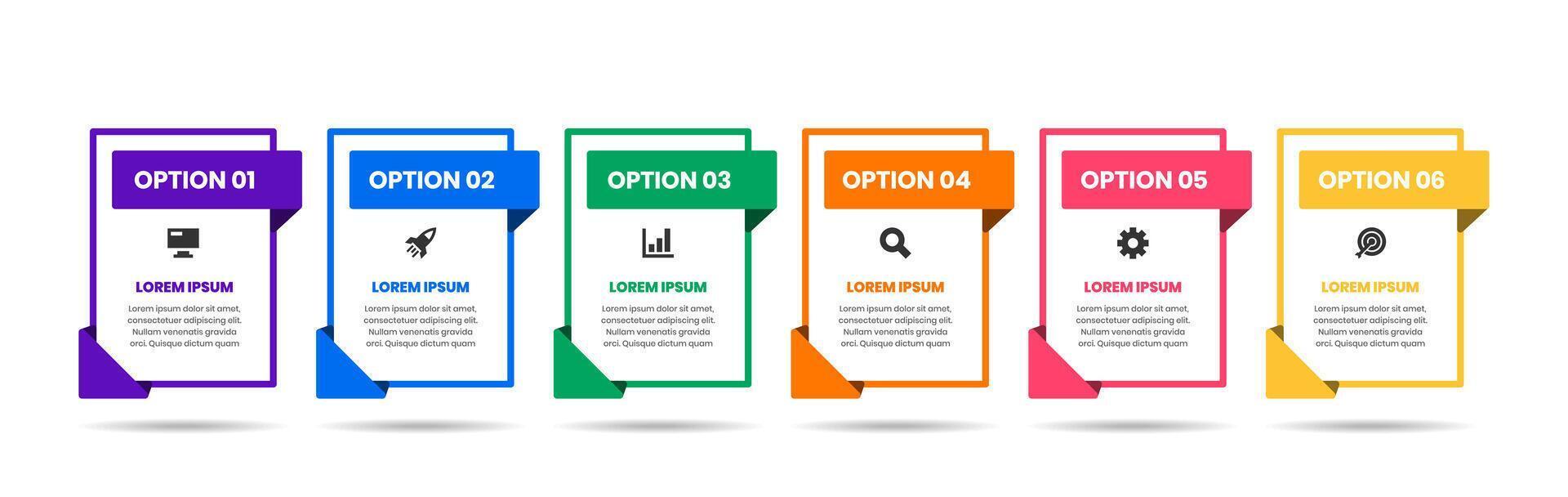 OPTION 01

LOREM IPSUM

Lorem ipsum dolor sit amet, consectetuer adipiscing elit. Nullam venenatis gravida orci. Quisque dictum quam

OPTION 02

LOREM IPSUM

Lorem ipsum dolor sit amet, consectetuer adipiscing elit. Nullam venenatis gravida orci. Quisque dictum quam

OPTION 03

LOREM IPSUM

Lorem ipsum dolor sit amet, consectetuer adipiscing elit. Nullam venenatis gravida orci. Quisque dictum quam

OPTION 04

LOREM IPSUM

Lorem ipsum dolor sit amet, consectetuer adipiscing elit. Nullam venenatis gravida orci. Quisque dictum quam

OPTION 05

LOREM IPSUM

Lorem ipsum dolor sit amet, consectetuer adipiscing elit. Nullam venenatis gravida orci. Quisque dictum quam

OPTION 06

LOREM IPSUM

Lorem ipsum dolor sit amet, consectetuer adipiscing elit. Nullam venenatis gravida orci. Quisque dictum quam