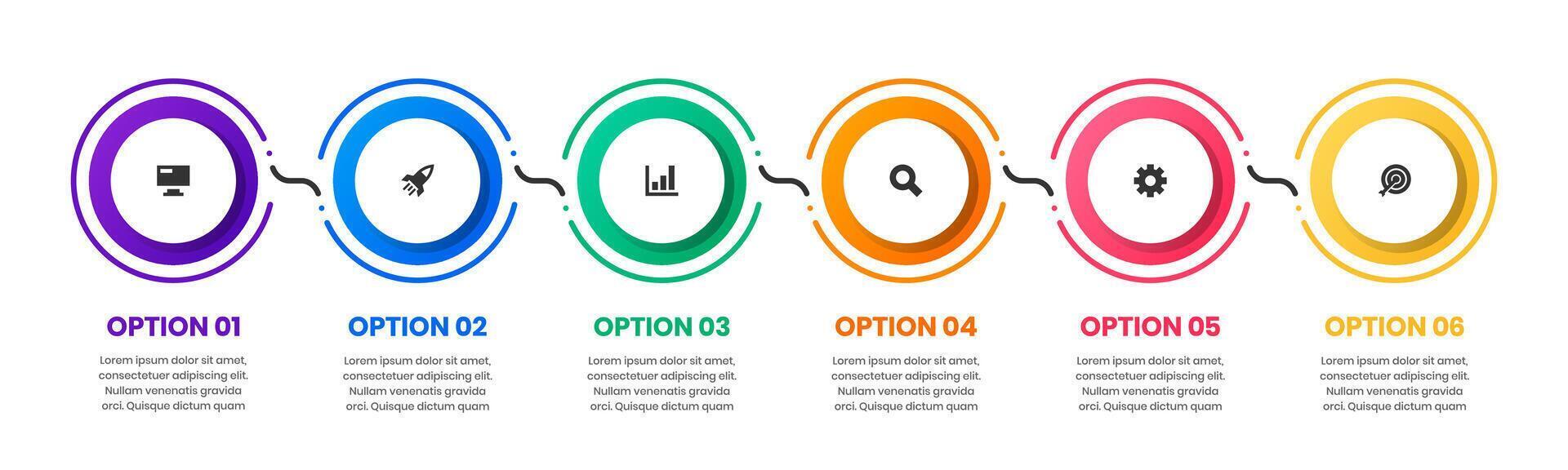 OPTION 01

Lorem ipsum dolor sit amet, consectetuer adipiscing elit. Nullam venenatis gravida orci. Quisque dictum quam

OPTION 02

Lorem ipsum dolor sit amet, consectetuer adipiscing elit. Nullam venenatis gravida orci. Quisque dictum quam

OPTION 03

Lorem ipsum dolor sit amet, consectetuer adipiscing elit. Nullam venenatis gravida orci. Quisque dictum quam

OPTION 04

Lorem ipsum dolor sit amet, consectetuer adipiscing elit. Nullam venenatis gravida orci. Quisque dictum quam

OPTION 05

Lorem ipsum dolor sit amet, consectetuer adipiscing elit. Nullam venenatis gravida orci. Quisque dictum quam

OPTION 06

Lorem ipsum dolor sit amet, consectetuer adipiscing elit. Nullam venenatis gravida orci. Quisque dictum quam