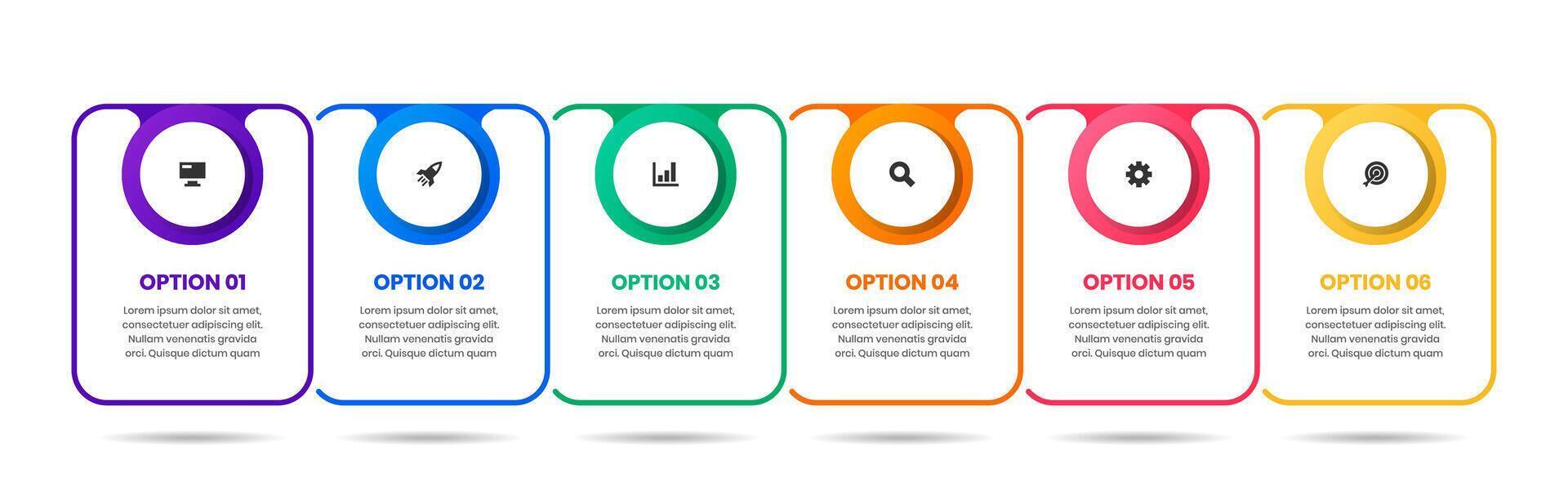 OPTION 01

Lorem ipsum dolor sit amet, consectetuer adipiscing elit. Nullam venenatis gravida orci. Quisque dictum quam

OPTION 02

Lorem ipsum dolor sit amet, consectetuer adipiscing elit. Nullam venenatis gravida orci. Quisque dictum quam

OPTION 03

Lorem ipsum dolor sit amet, consectetuer adipiscing elit. Nullam venenatis gravida orci. Quisque dictum quam

OPTION 04

Lorem ipsum dolor sit amet, consectetuer adipiscing elit. Nullam venenatis gravida orci. Quisque dictum quam

OPTION 05

Lorem ipsum dolor sit amet, consectetuer adipiscing elit. Nullam venenatis gravida orci. Quisque dictum quam

OPTION 06

Lorem ipsum dolor sit amet, consectetuer adipiscing elit. Nullam venenatis gravida orci. Quisque dictum quam