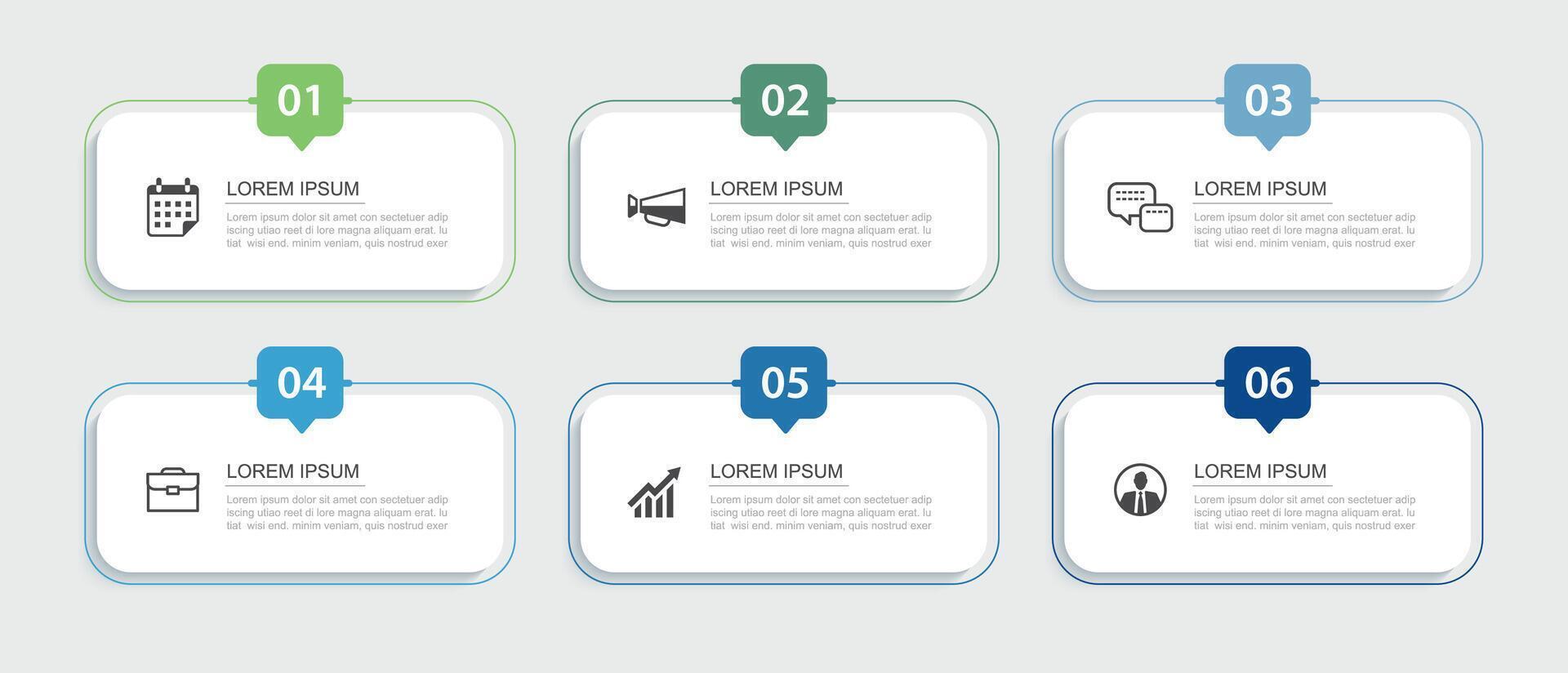 01

LOREM IPSUM

Lorem ipsum dolor sit amet con sectetuer adip iscing utiao reet di lore magna aliquam erat. lu tiat wisi end. minim veniam, quis nostrud exer

02

LOREM IPSUM

Lorem ipsum dolor sit amet con sectetuer adip iscing utiao reet di lore magna aliquam erat. lu tiat wisi end. minim veniam, quis nostrud exer

03

LOREM IPSUM

Lorem ipsum dolor sit amet con sectetuer adip iscing utiao reet di lore magna aliquam erat. lu tiat wisi end. minim veniam, quis nostrud exer

04

LOREM IPSUM

Lorem ipsum dolor sit amet con sectetuer adip iscing utiao reet di lore magna aliquam erat. lu tiat wisi end. minim veniam, quis nostrud exer

05

LOREM IPSUM

Lorem ipsum dolor sit amet con sectetuer adip iscing utiao reet di lore magna aliquam erat. lu tiat wisi end. minim veniam, quis nostrud exer

06

LOREM IPSUM

Lorem ipsum dolor sit amet con sectetuer adip iscing utiao reet di lore magna aliquam erat. lu tiat wisi end. minim veniam, quis nostrud exer